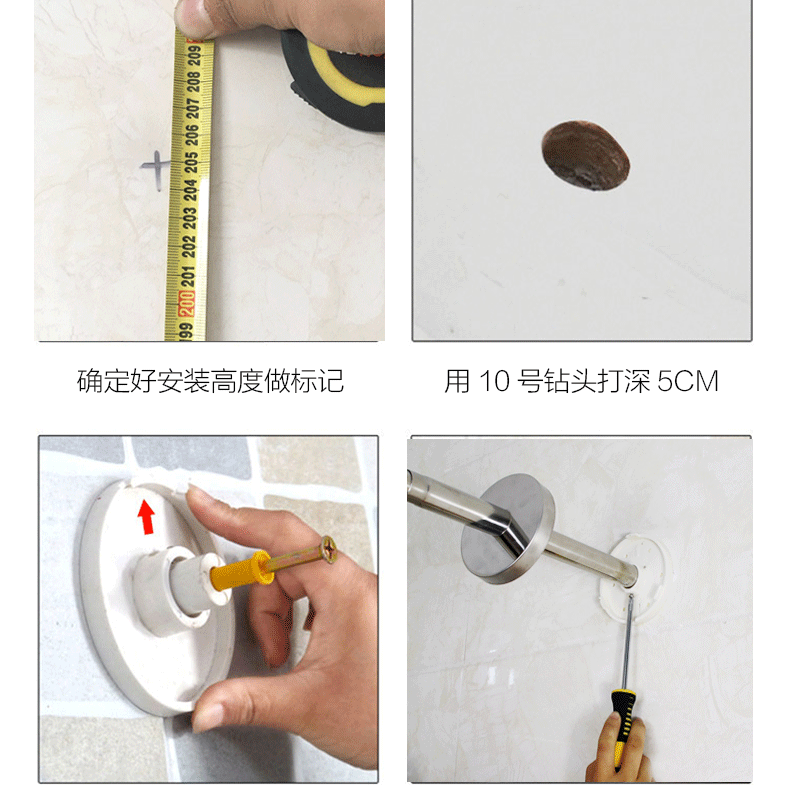 209
208
207
206
205
204
203
202
201
200
199

确定好安装高度做标记

用 10 号钻头打深 5CM