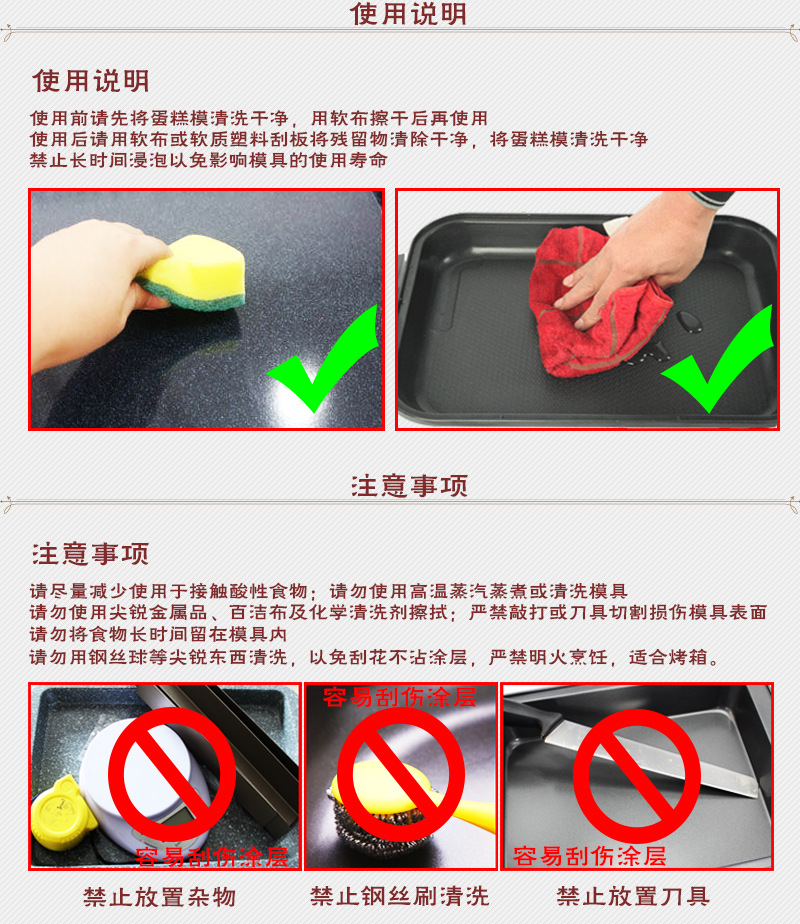 使用说明

使用说明

使用前请先将蛋糕模清洗干净，用软布擦干后再使用
使用后请用软布或软质塑料刮板将残留物清除干净，将蛋糕模清洗干净
禁止长时间浸泡以免影响模具的使用寿命

注意事项

注意事项

请尽量减少使用于接触酸性食物；请勿使用高温蒸汽蒸煮或清洗模具
请勿使用尖锐金属品、百洁布及化学清洗剂擦拭；严禁敲打或刀具切割损伤模具表面
请勿将食物长时间留在模具内
请勿用钢丝球等尖锐东西清洗，以免刮花不沾涂层，严禁明火烹饪，适合烤箱。

容易刮伤涂层

容易刮伤涂层

容易刮伤涂层

禁止放置杂物

禁止钢丝刷清洗

禁止放置刀具