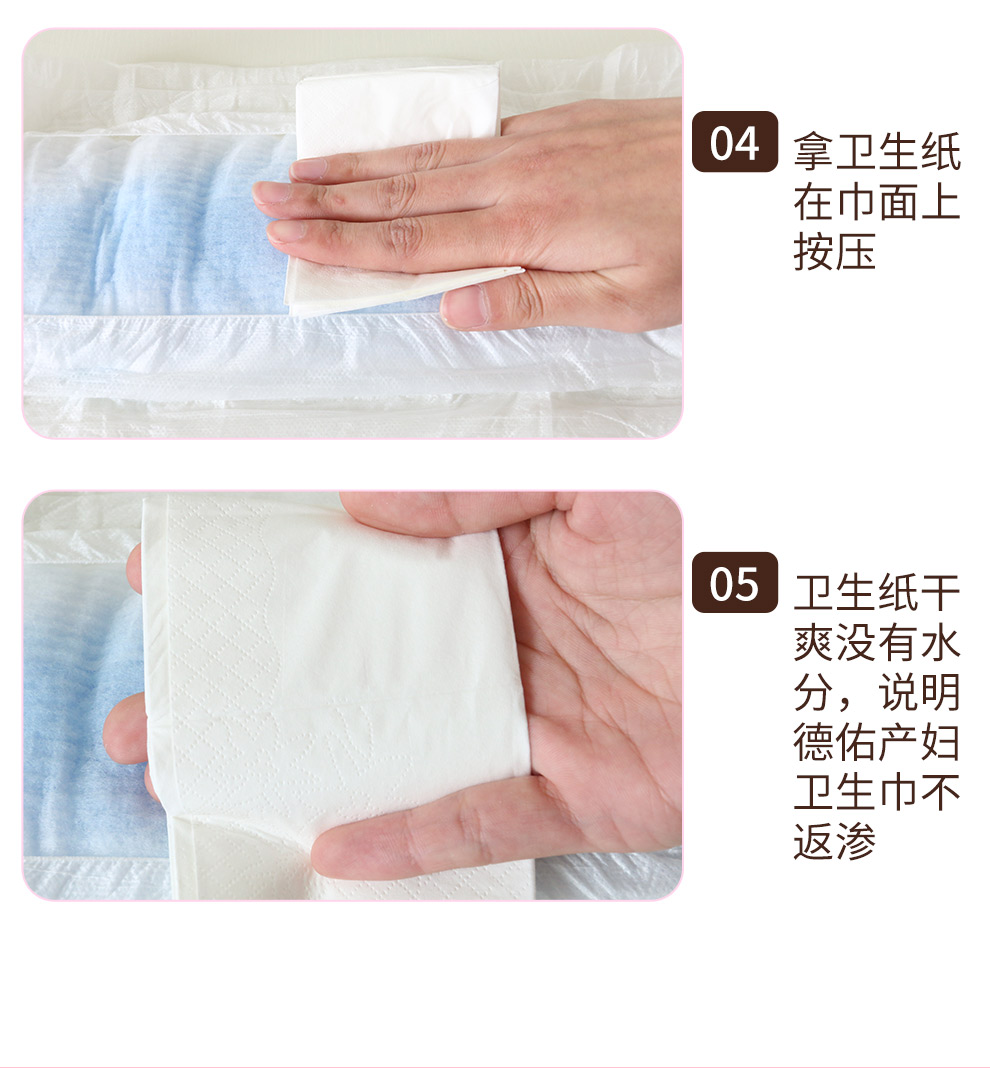 04 拿卫生纸在巾面上按压

05 卫生纸干爽没有水分，说明德佑产妇卫生巾不返渗