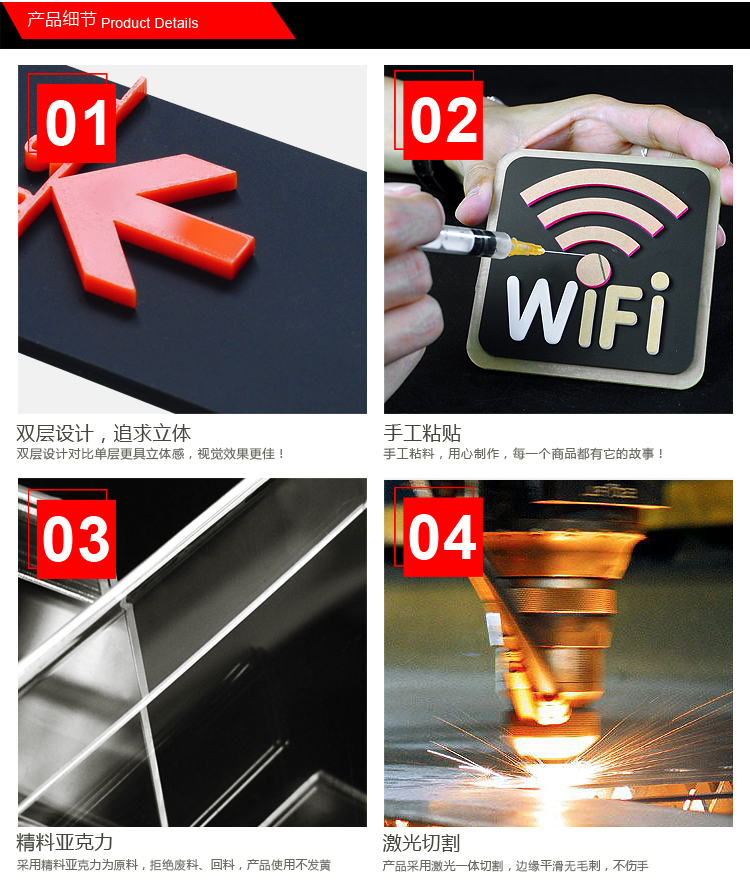 产品细节 Product Details

01

双层设计，追求立体

双层设计对比单层更具立体感，视觉效果更佳！

02

WiFi

手工粘贴

手工粘料，用心制作，每一个商品都有它的故事！

03

精料亚克力

采用精料亚克力为原料，拒绝废料、回料，产品使用不发黄

04

激光切割

产品采用激光一体切割，边缘平滑无毛刺，不伤手