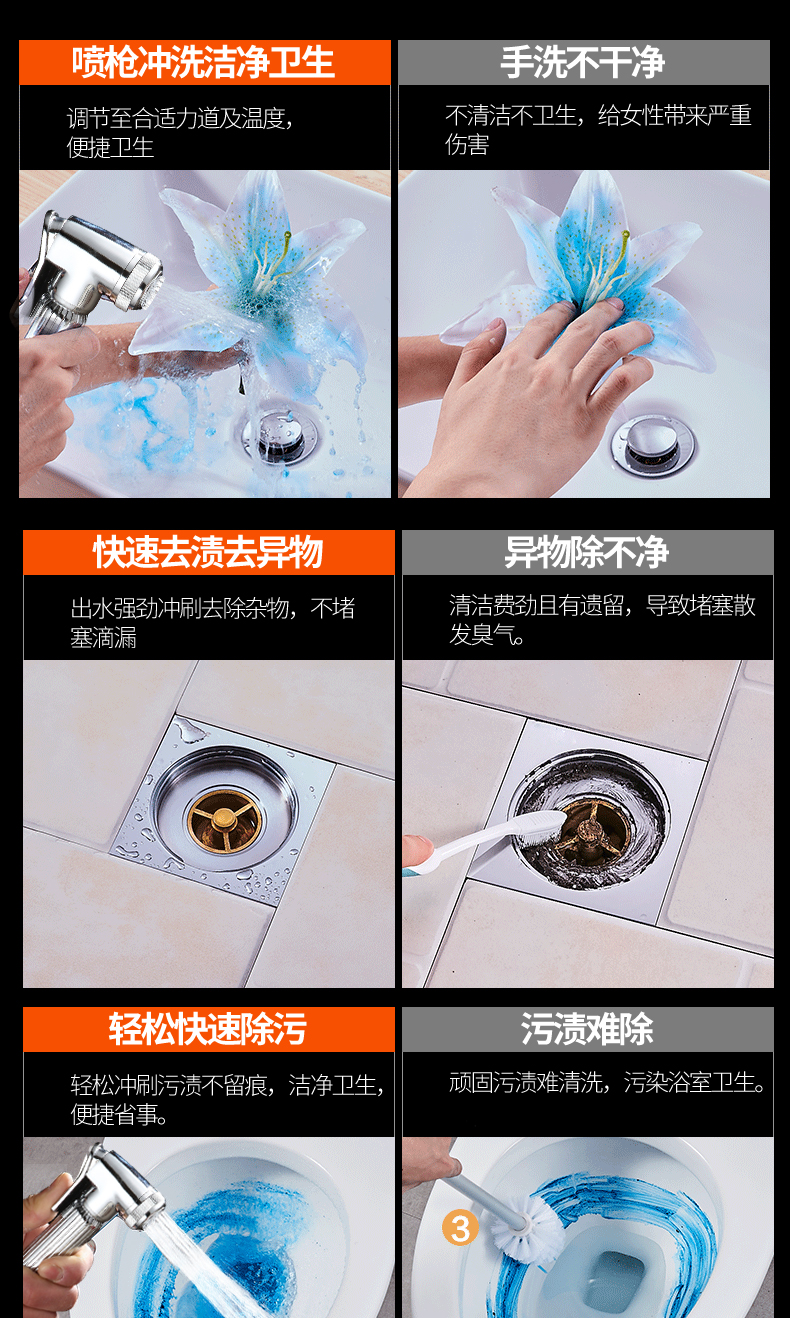 喷枪冲洗洁净卫生

调节至合适力道及温度，便捷卫生

手洗不干净

不清洁不卫生，给女性带来严重伤害

快速去渍去异物

出水强劲冲刷去除杂物，不堵塞滴漏

异物除不净

清洁费劲且有遗留，导致堵塞散发臭气。

轻松快速除污

轻松冲刷污渍不留痕，洁净卫生，便捷省事。

污渍难除

顽固污渍难清洗，污染浴室卫生。

3