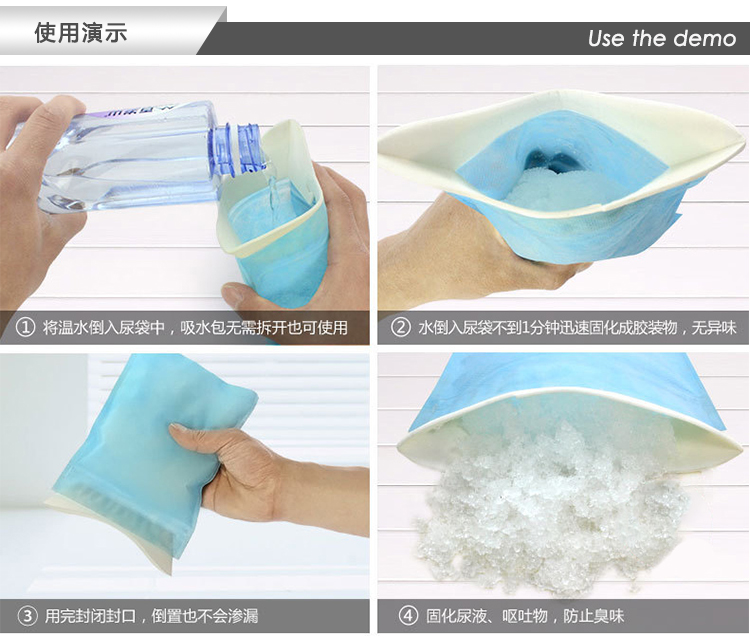 使用演示

Use the demo

① 将温水倒入尿袋中，吸水包无需拆开也可使用

② 水倒入尿袋不到1分钟迅速固化成胶装物，无异味

③ 用完封闭封口，倒置也不会渗漏

④ 固化尿液、呕吐物，防止臭味