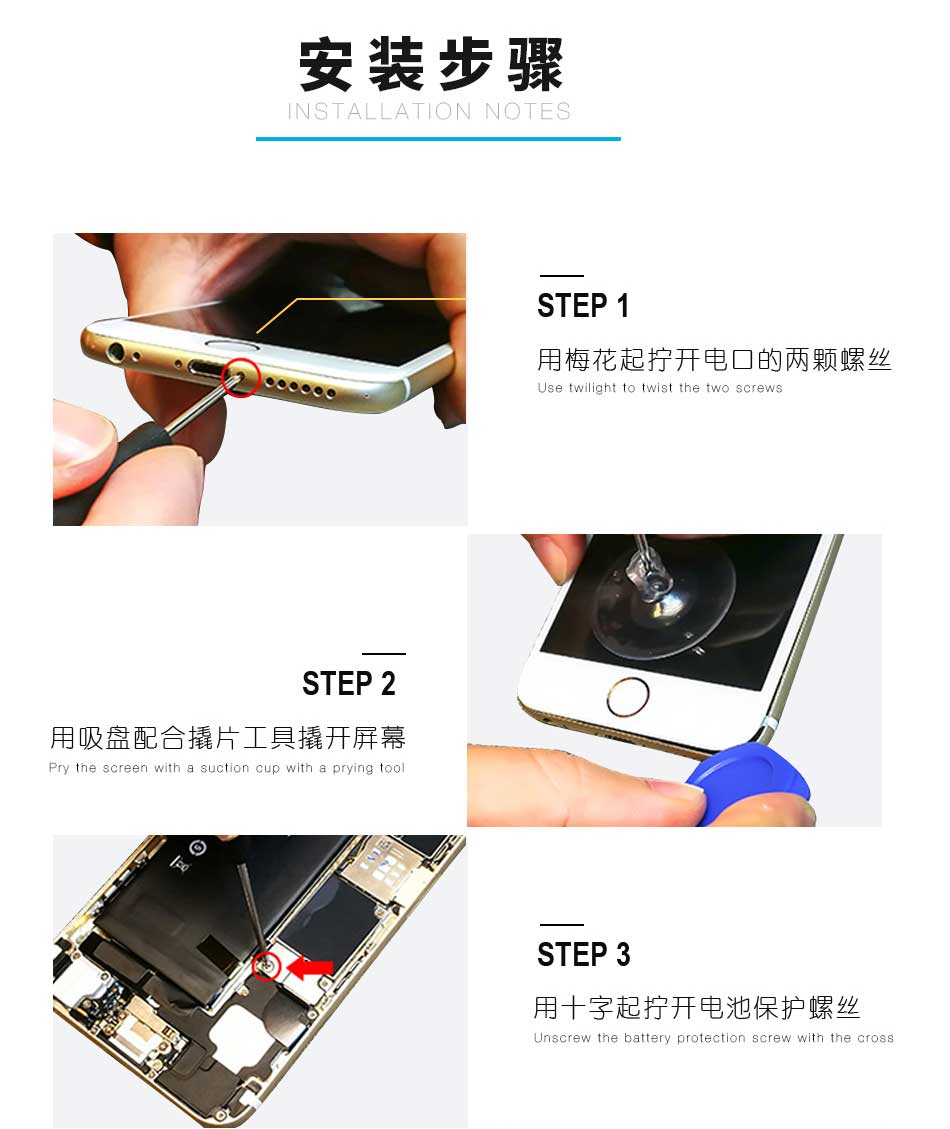 安装步骤
INSTALLATION NOTES

STEP 1
用梅花起拧开电口的两颗螺丝
Use twilight to twist the two screws

STEP 2
用吸盘配合撬片工具撬开屏幕
Pry the screen with a suction cup with a prying tool

STEP 3
用十字起拧开电池保护螺丝
Unscrew the battery protection screw with the cross