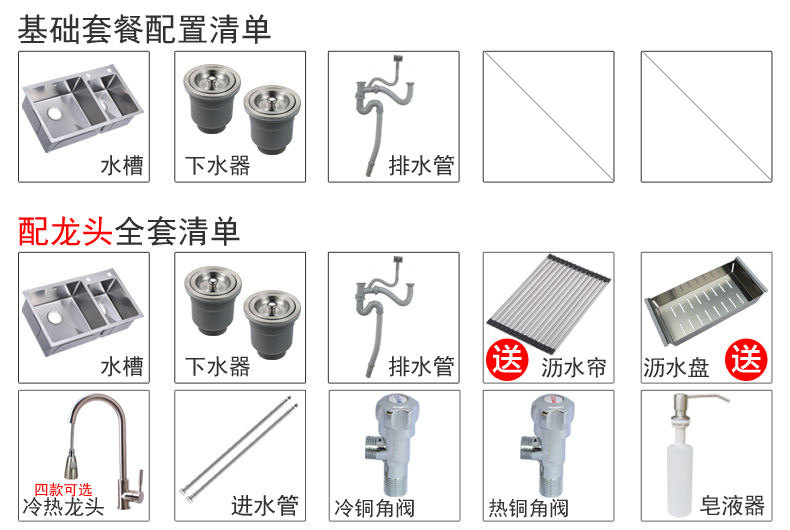 基础套餐配置清单

水槽

下水器

排水管

配龙头全套清单

水槽

下水器

排水管

送 沥水帘

沥水盘 送

四款可选
冷热龙头

进水管

冷铜角阀

热铜角阀

皂液器