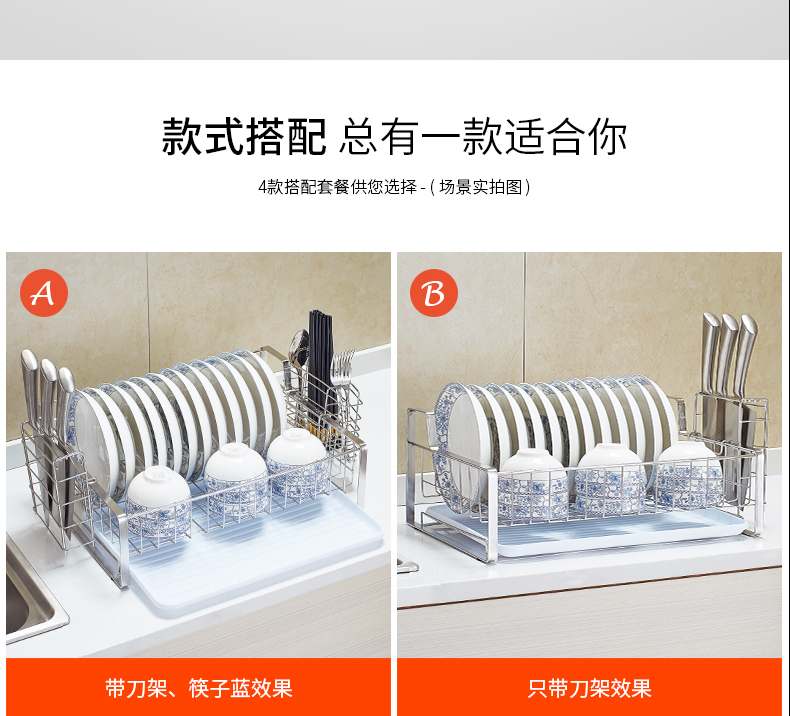 款式搭配 总有一款适合你

4款搭配套餐供您选择 - ( 场景实拍图 )

A

带刀架、筷子蓝效果

B

只带刀架效果