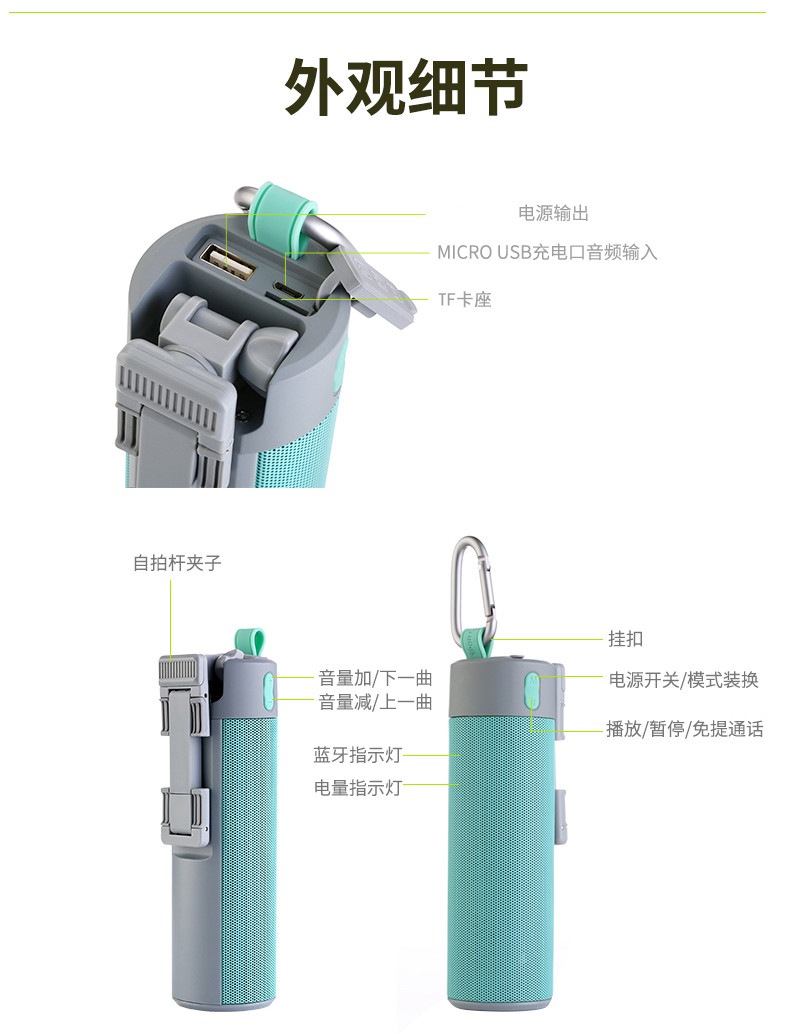 外观细节

电源输出
MICRO USB充电口音频输入
TF卡座

自拍杆夹子
音量加/下一曲
音量减/上一曲
蓝牙指示灯
电量指示灯

挂扣
电源开关/模式装换
播放/暂停/免提通话