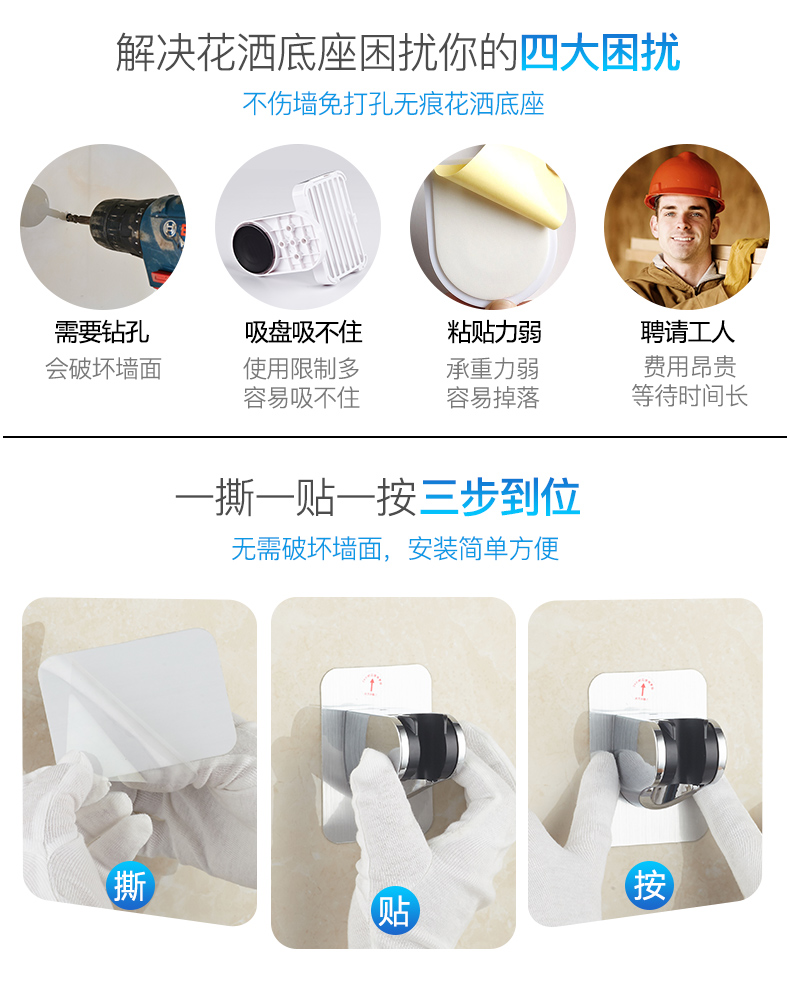 解决花洒底座困扰你的四大困扰

不伤墙免打孔无痕花洒底座

需要钻孔
会破坏墙面

吸盘吸不住
使用限制多
容易吸不住

粘贴力弱
承重力弱
容易掉落

聘请工人
费用昂贵
等待时间长

一撕一贴一按三步到位

无需破坏墙面，安装简单方便

撕

贴

按