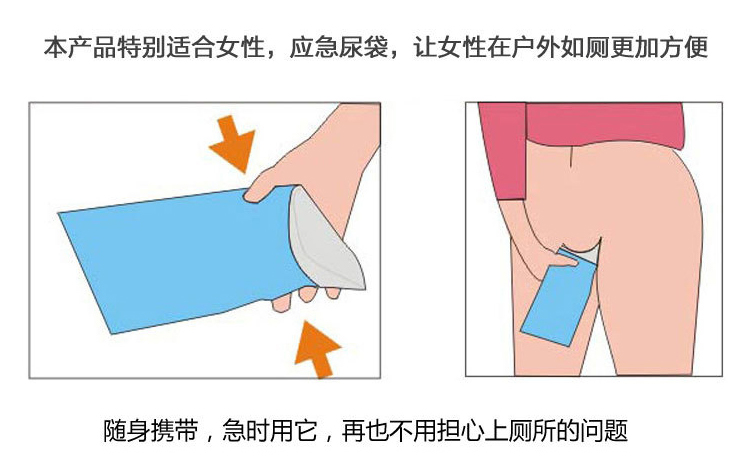 本产品特别适合女性，应急尿袋，让女性在户外如厕更加方便

随身携带，急时用它，再也不用担心上厕所的问题