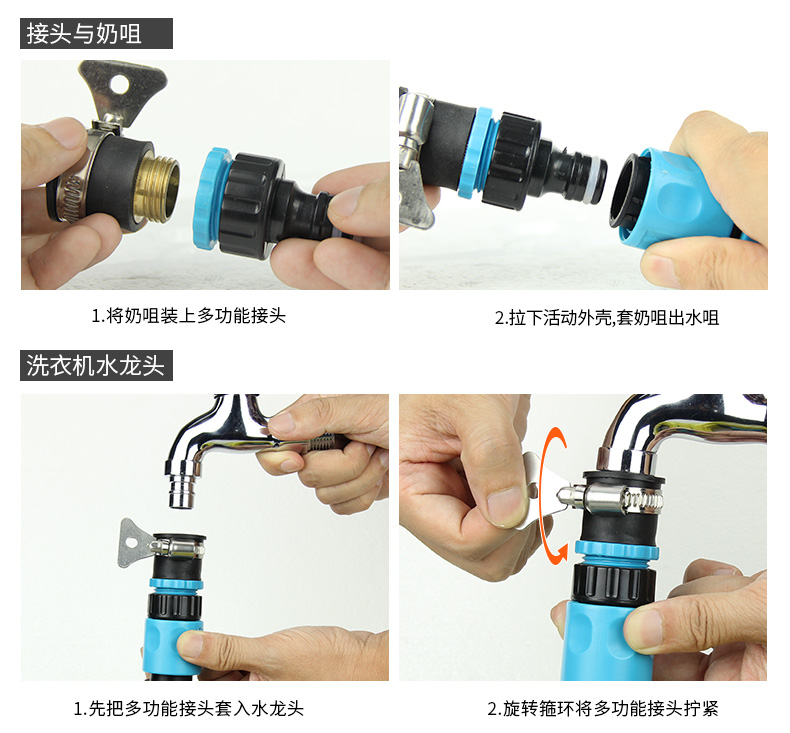 接头与奶咀

1.将奶咀装上多功能接头

2.拉下活动外壳,套奶咀出水咀

洗衣机水龙头

1.先把多功能接头套入水龙头

2.旋转箍环将多功能接头拧紧