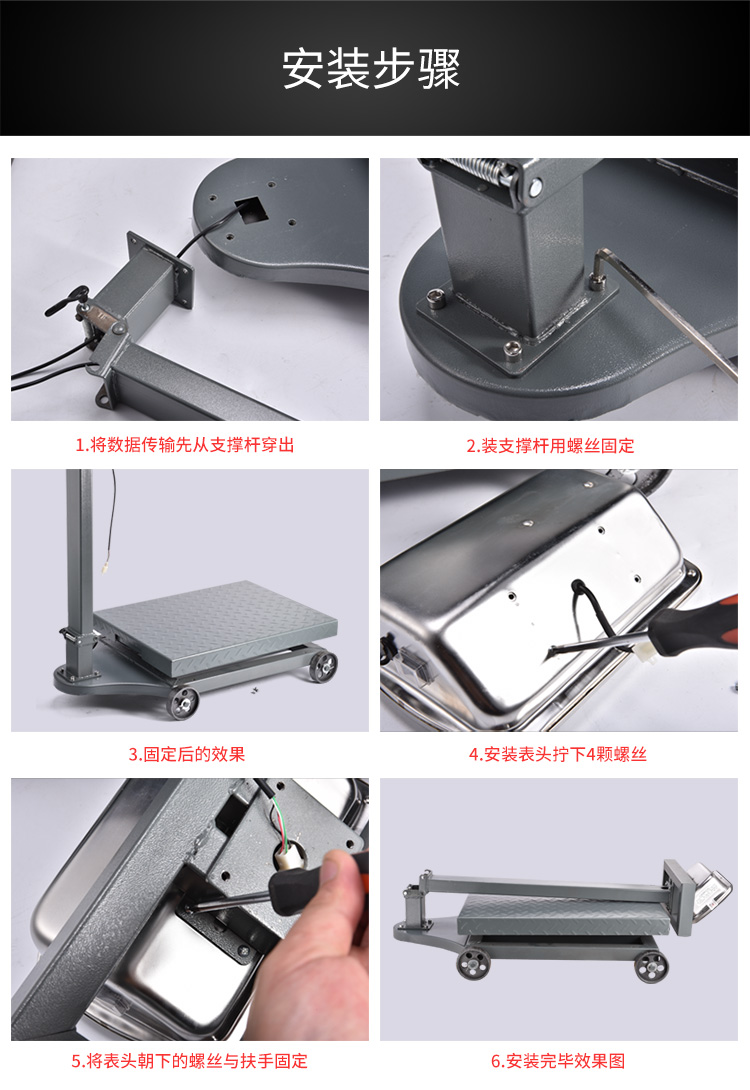 安装步骤

1.将数据传输先从支撑杆穿出

2.装支撑杆用螺丝固定

3.固定后的效果

4.安装表头拧下4颗螺丝

5.将表头朝下的螺丝与扶手固定

6.安装完毕效果图