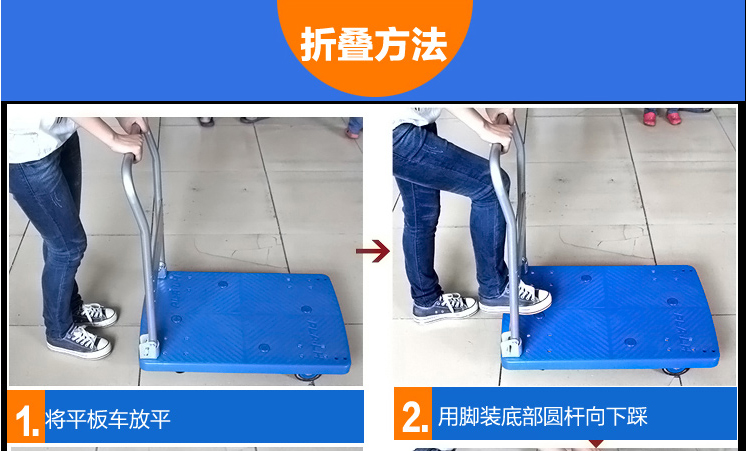 折叠方法

1. 将平板车放平

2. 用脚装底部圆杆向下踩