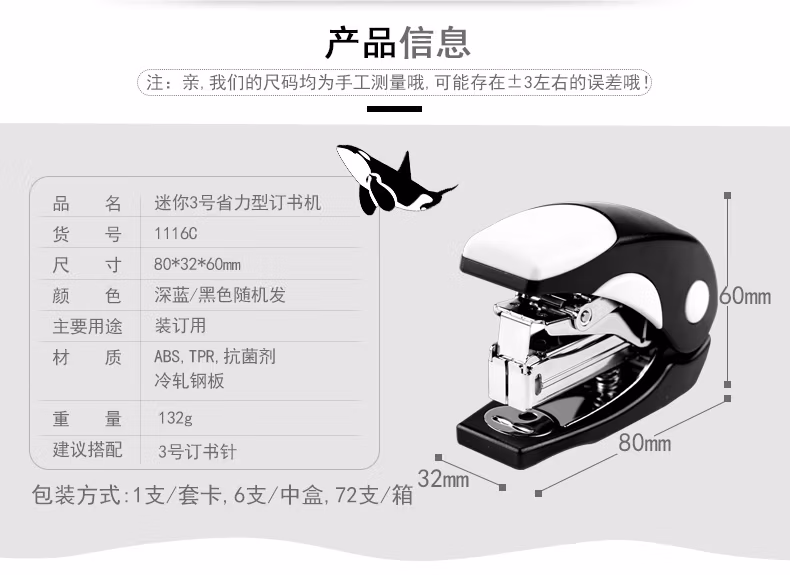 产品信息

注：亲，我们的尺码均为手工测量哦，可能存在±3左右的误差哦！

| 品　名 | 迷你3号省力型订书机 |
|---|---|
| 货　号 | 1116C |
| 尺　寸 | 80*32*60mm |
| 颜　色 | 深蓝/黑色随机发 |
| 主要用途 | 装订用 |
| 材　质 | ABS，TPR，抗菌剂 冷轧钢板 |
| 重　量 | 132g |
| 建议搭配 | 3号订书针 |

包装方式：1支/套卡，6支/中盒，72支/箱

60mm

80mm

32mm