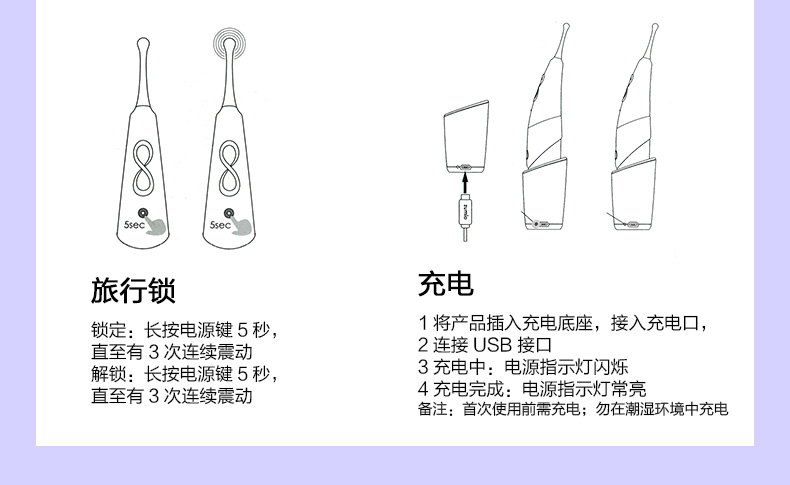 5sec

5sec

旅行锁

锁定：长按电源键 5 秒，
直至有 3 次连续震动
解锁：长按电源键 5 秒，
直至有 3 次连续震动

充电

1 将产品插入充电底座，接入充电口，
2 连接 USB 接口
3 充电中：电源指示灯闪烁
4 充电完成：电源指示灯常亮
备注：首次使用前需充电；勿在潮湿环境中充电