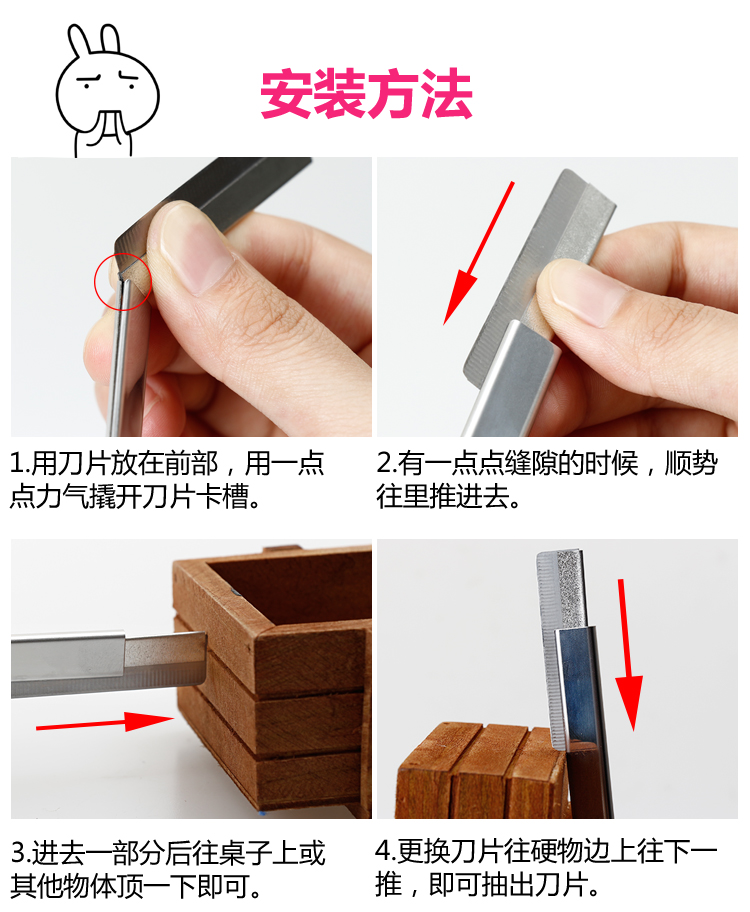 安装方法

1.用刀片放在前部，用一点点力气撬开刀片卡槽。

2.有一点点缝隙的时候，顺势往里推进去。

3.进去一部分后往桌子上或其他物体顶一下即可。

4.更换刀片往硬物边上往下一推，即可抽出刀片。