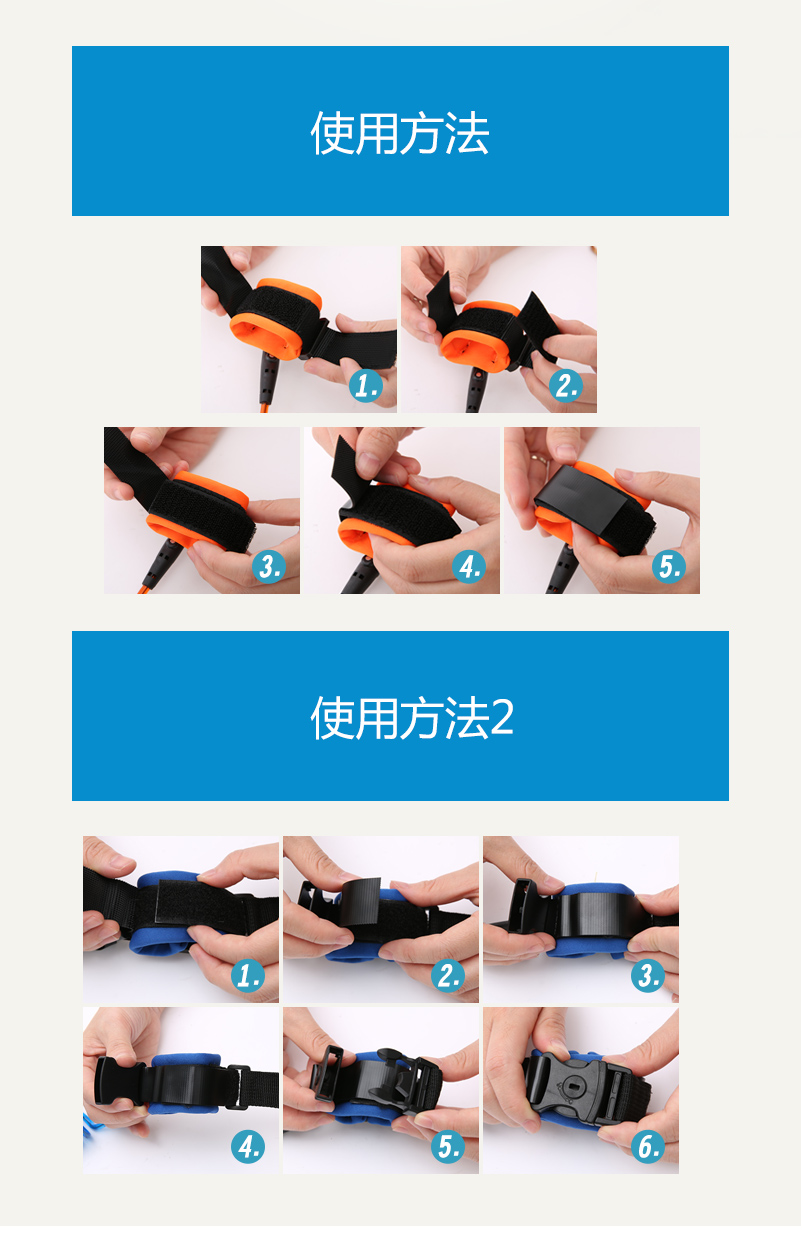 使用方法

1.

2.

3.

4.

5.

使用方法2

1.

2.

3.

4.

5.

6.