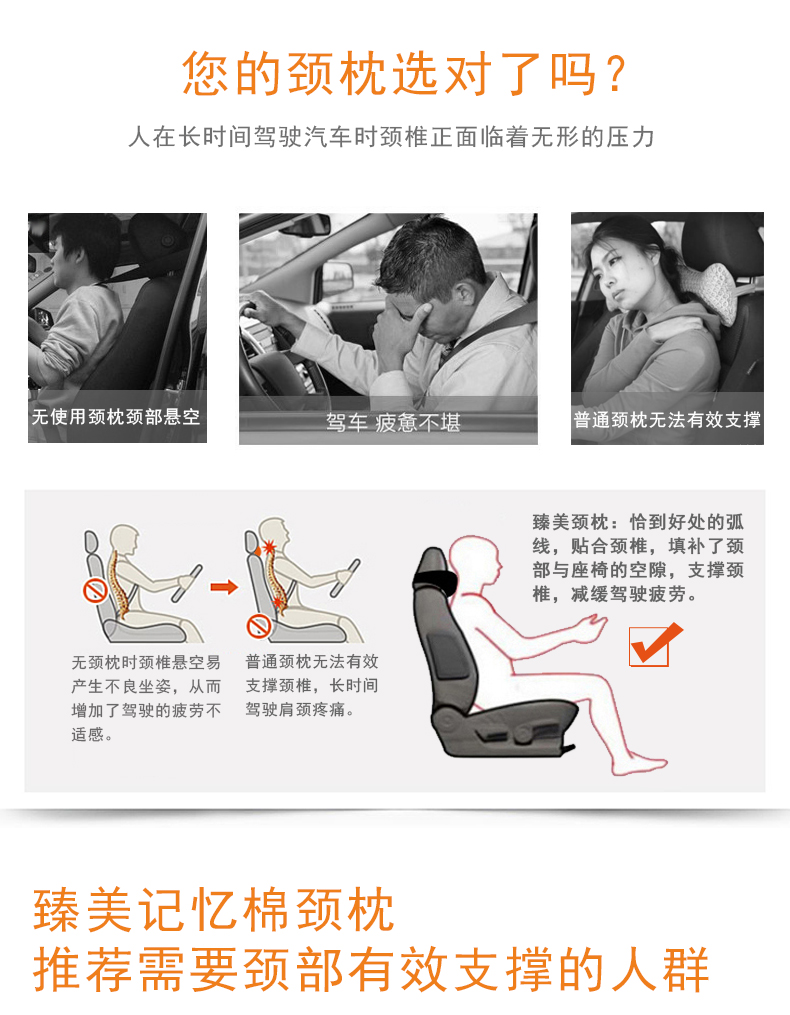 您的颈枕选对了吗？

人在长时间驾驶汽车时颈椎正面临着无形的压力

无使用颈枕颈部悬空

驾车 疲惫不堪

普通颈枕无法有效支撑

无颈枕时颈椎悬空易产生不良坐姿，从而增加了驾驶的疲劳不适感。

普通颈枕无法有效支撑颈椎，长时间驾驶肩颈疼痛。

臻美颈枕：恰到好处的弧线，贴合颈椎，填补了颈部与座椅的空隙，支撑颈椎，减缓驾驶疲劳。

臻美记忆棉颈枕
推荐需要颈部有效支撑的人群