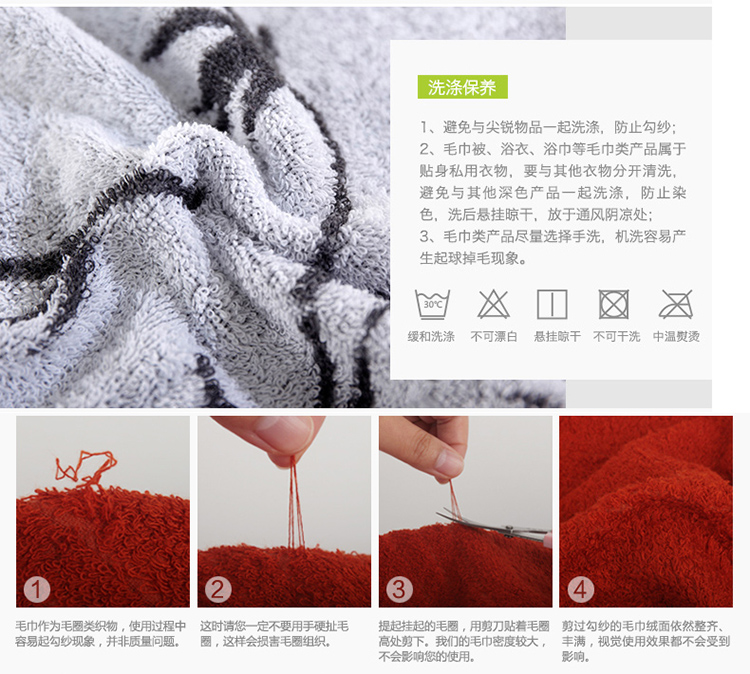 洗涤保养

1、避免与尖锐物品一起洗涤，防止勾纱；
2、毛巾被、浴衣、浴巾等毛巾类产品属于贴身私用衣物，要与其他衣物分开清洗，避免与其他深色产品一起洗涤，防止染色，洗后悬挂晾干，放于通风阴凉处；
3、毛巾类产品尽量选择手洗，机洗容易产生起球掉毛现象。

30℃
缓和洗涤 不可漂白 悬挂晾干 不可干洗 中温熨烫

1
毛巾作为毛圈类织物，使用过程中容易起勾纱现象，并非质量问题。

2
这时请您一定不要用手硬扯毛圈，这样会损害毛圈组织。

3
提起挂起的毛圈，用剪刀贴着毛圈高处剪下。我们的毛巾密度较大，不会影响您的使用。

4
剪过勾纱的毛巾绒面依然整齐、丰满，视觉使用效果都不会受到影响。