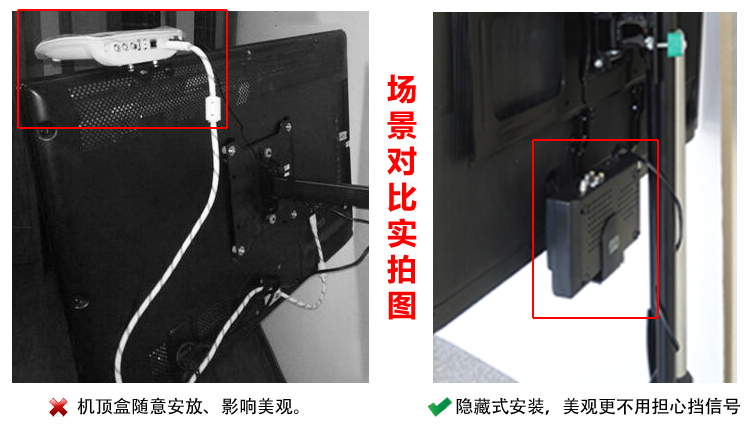 场景对比实拍图

机顶盒随意安放、影响美观。

隐藏式安装，美观更不用担心挡信号