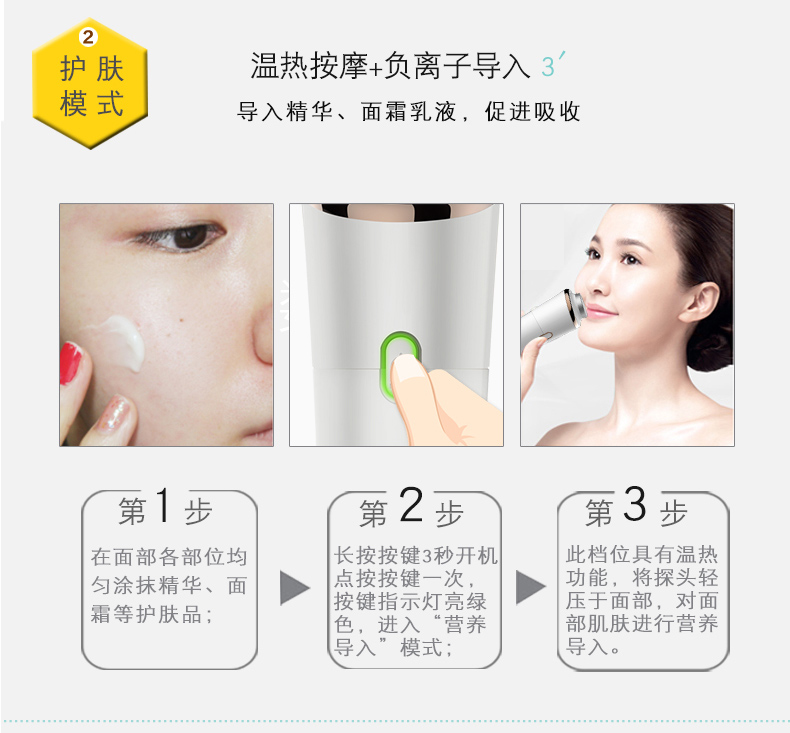 2
护肤模式

温热按摩+负离子导入 3′
导入精华、面霜乳液，促进吸收

第1步
在面部各部位均匀涂抹精华、面霜等护肤品；

第2步
长按按键3秒开机点按按键一次，按键指示灯亮绿色，进入“营养导入”模式；

第3步
此档位具有温热功能，将探头轻压于面部，对面部肌肤进行营养导入。