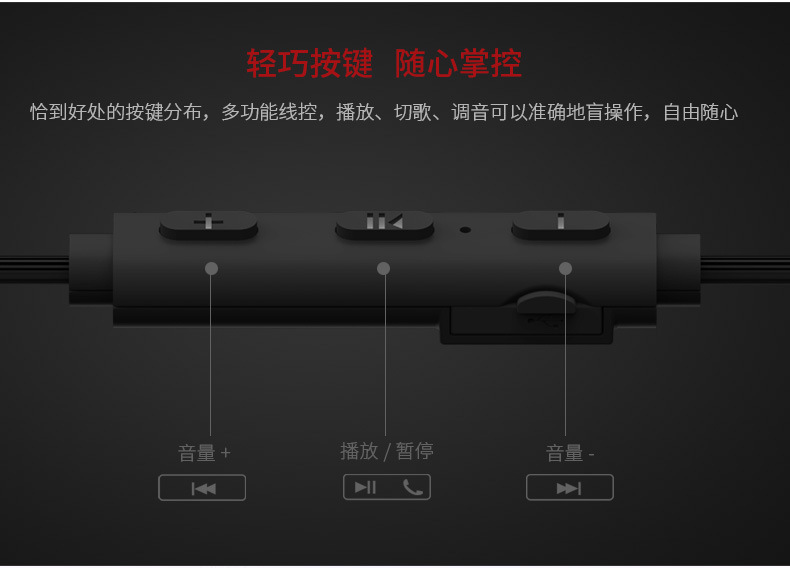 轻巧按键 随心掌控

恰到好处的按键分布，多功能线控，播放、切歌、调音可以准确地盲操作，自由随心

音量 +

播放 / 暂停

音量 -