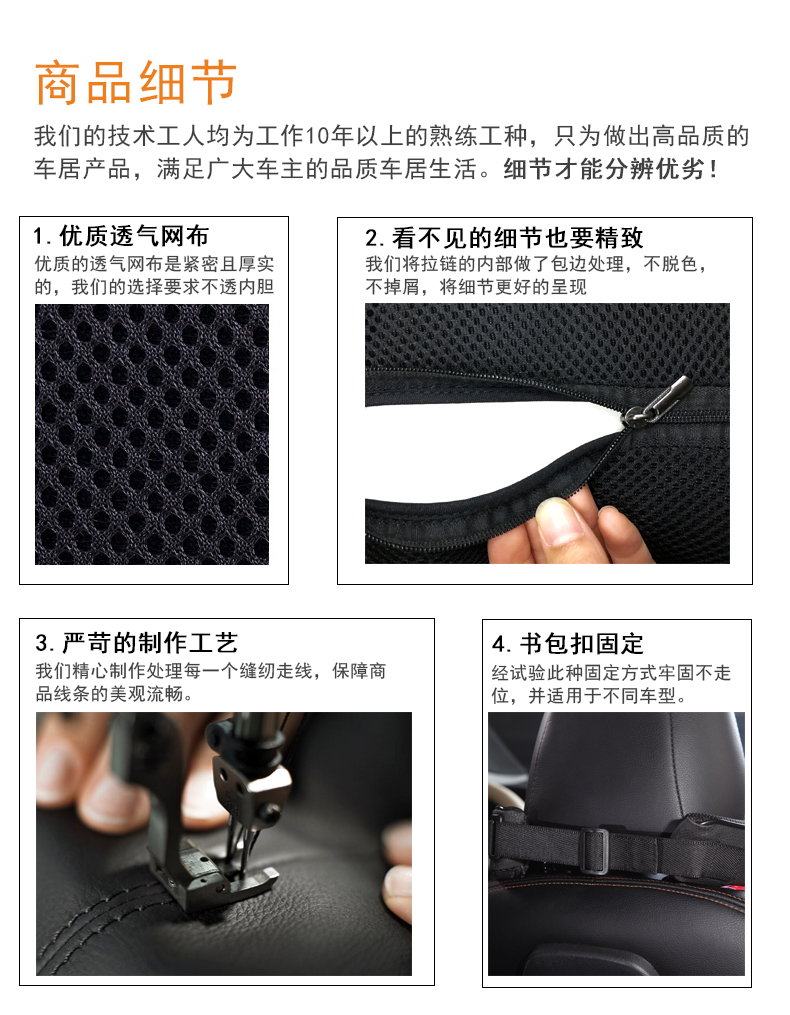 商品细节

我们的技术工人均为工作10年以上的熟练工种，只为做出高品质的车居产品，满足广大车主的品质车居生活。细节才能分辨优劣！

1. 优质透气网布

优质的透气网布是紧密且厚实的，我们的选择要求不透内胆

2. 看不见的细节也要精致

我们将拉链的内部做了包边处理，不脱色，不掉屑，将细节更好的呈现

3. 严苛的制作工艺

我们精心制作处理每一个缝纫走线，保障商品线条的美观流畅。

4. 书包扣固定

经试验此种固定方式牢固不走位，并适用于不同车型。