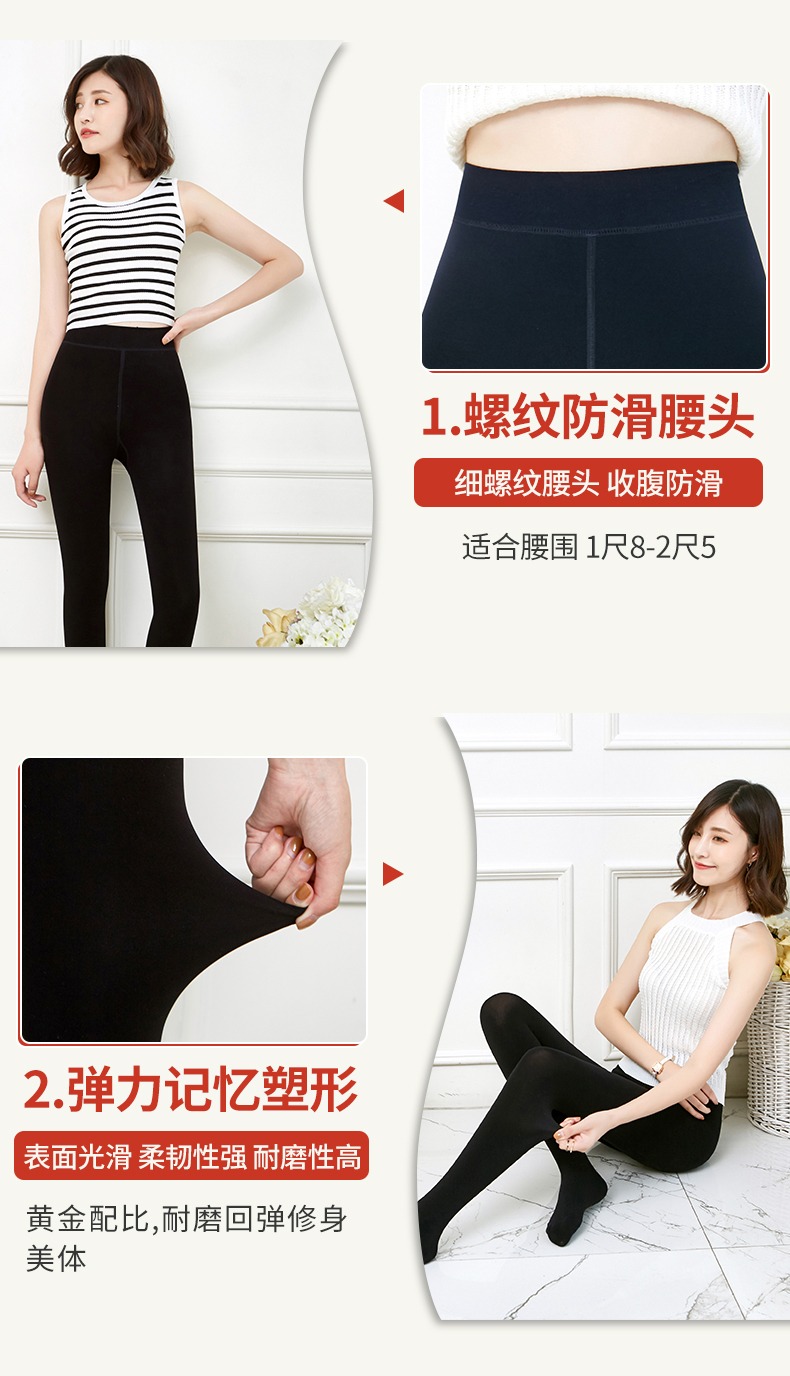 1.螺纹防滑腰头

细螺纹腰头 收腹防滑

适合腰围 1尺8-2尺5

2.弹力记忆塑形

表面光滑 柔韧性强 耐磨性高

黄金配比,耐磨回弹修身美体