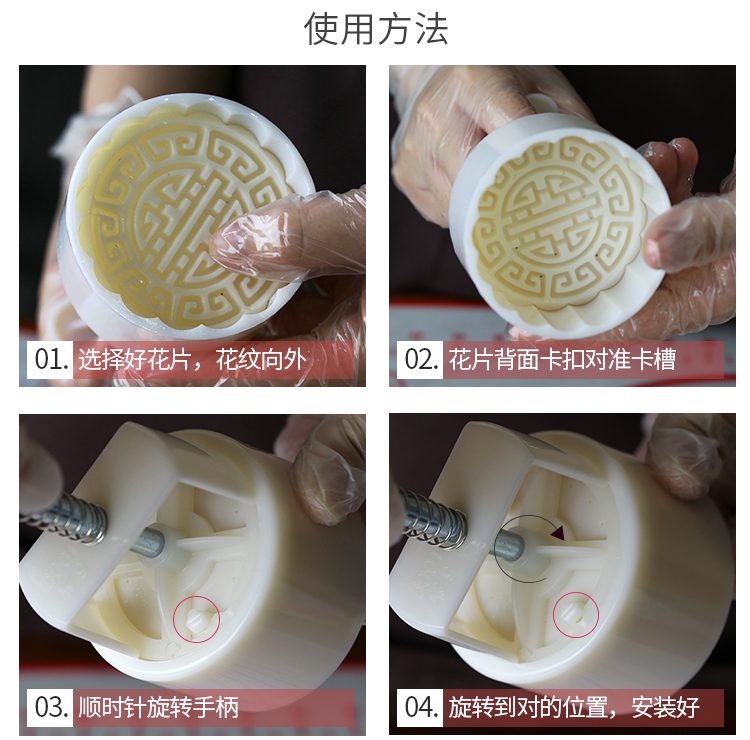 使用方法

01. 选择好花片，花纹向外

02. 花片背面卡扣对准卡槽

03. 顺时针旋转手柄

04. 旋转到对的位置，安装好