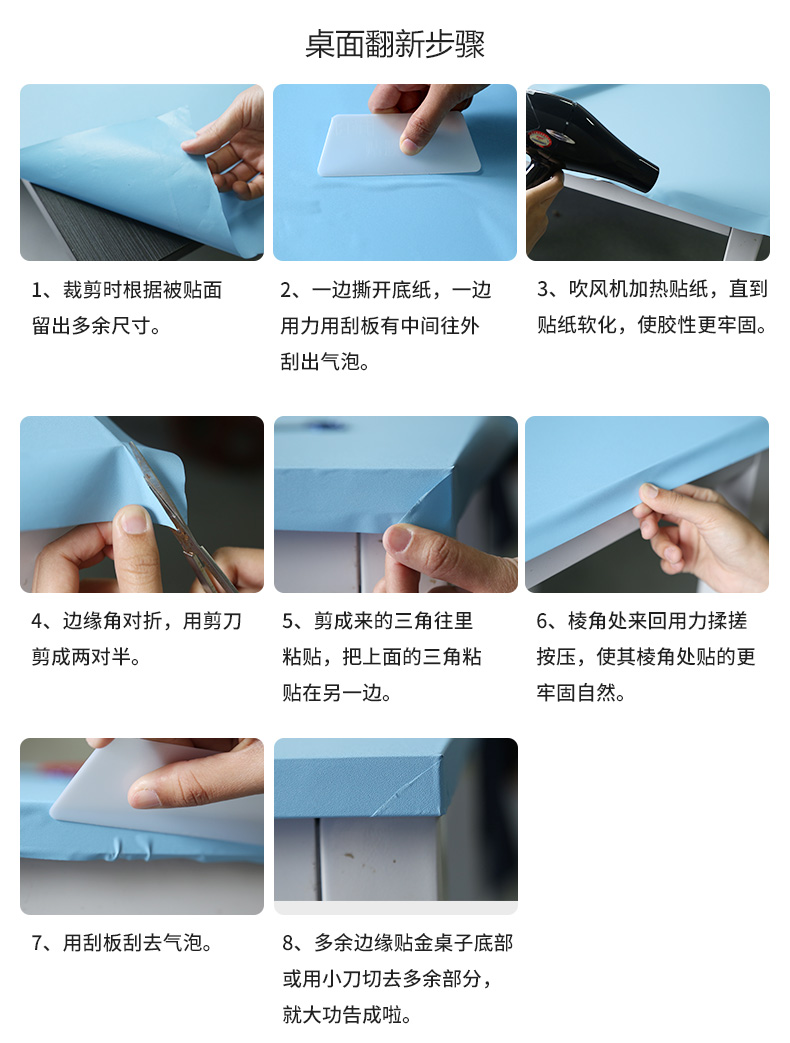 桌面翻新步骤

1、裁剪时根据被贴面留出多余尺寸。

2、一边撕开底纸，一边用力用刮板有中间往外刮出气泡。

3、吹风机加热贴纸，直到贴纸软化，使胶性更牢固。

4、边缘角对折，用剪刀剪成两对半。

5、剪成来的三角往里粘贴，把上面的三角粘贴在另一边。

6、棱角处来回用力揉搓按压，使其棱角处贴的更牢固自然。

7、用刮板刮去气泡。

8、多余边缘贴金桌子底部或用小刀切去多余部分，就大功告成啦。