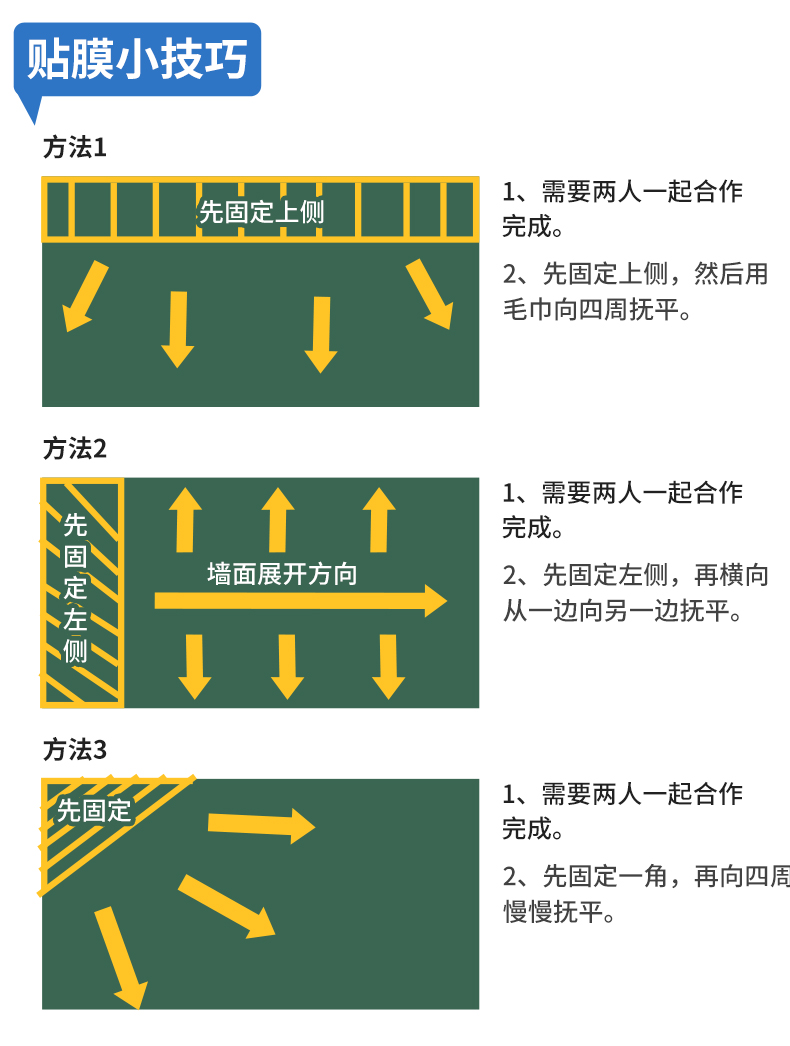 贴膜小技巧

方法1

先固定上侧

1、需要两人一起合作完成。

2、先固定上侧，然后用毛巾向四周抚平。

方法2

先固定左侧

墙面展开方向

1、需要两人一起合作完成。

2、先固定左侧，再横向从一边向另一边抚平。

方法3

先固定

1、需要两人一起合作完成。

2、先固定一角，再向四周慢慢抚平。