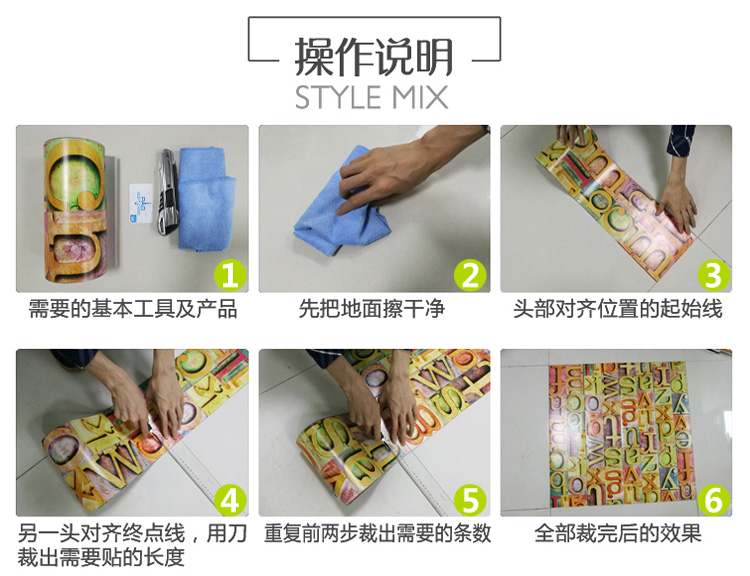 操作说明
STYLE MIX

1
需要的基本工具及产品

2
先把地面擦干净

3
头部对齐位置的起始线

4
另一头对齐终点线，用刀裁出需要贴的长度

5
重复前两步裁出需要的条数

6
全部裁完后的效果