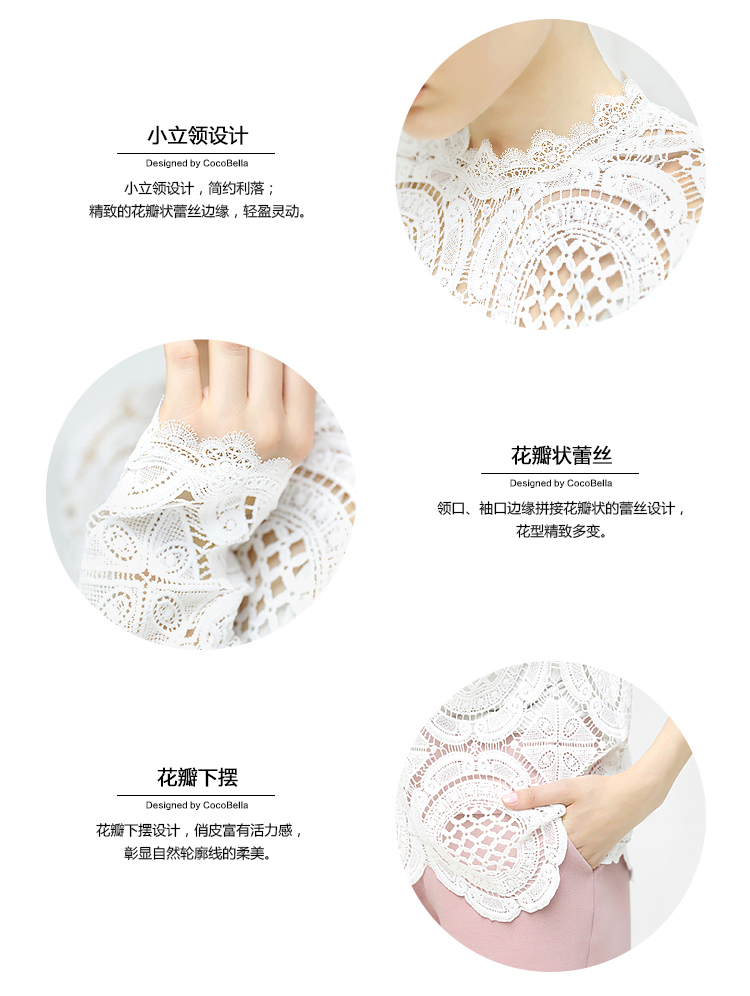 小立领设计

Designed by CocoBella

小立领设计，简约利落；
精致的花瓣状蕾丝边缘，轻盈灵动。

花瓣状蕾丝

Designed by CocoBella

领口、袖口边缘拼接花瓣状的蕾丝设计，
花型精致多变。

花瓣下摆

Designed by CocoBella

花瓣下摆设计，俏皮富有活力感，
彰显自然轮廓线的柔美。