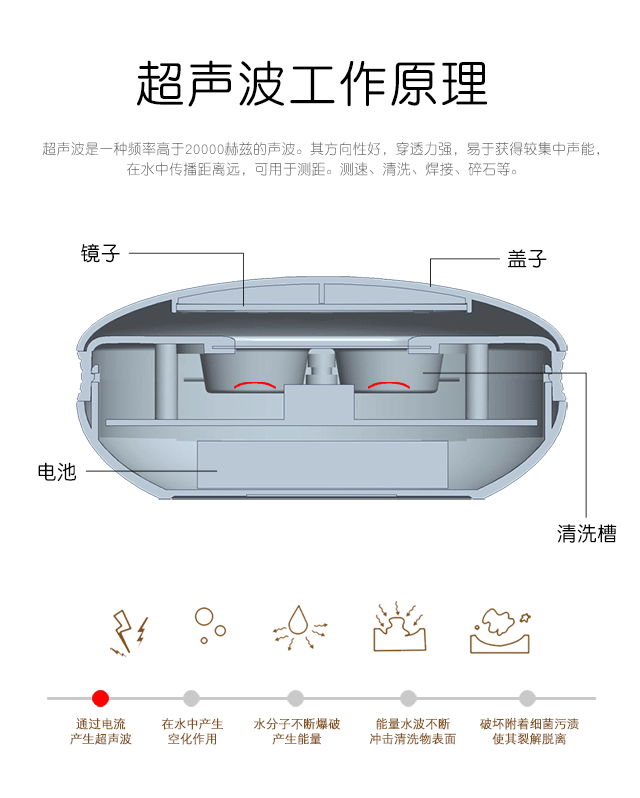 超声波工作原理

超声波是一种频率高于20000赫兹的声波。其方向性好，穿透力强，易于获得较集中声能，在水中传播距离远，可用于测距。测速、清洗、焊接、碎石等。

镜子

盖子

电池

清洗槽

通过电流产生超声波

在水中产生空化作用

水分子不断爆破产生能量

能量水波不断冲击清洗物表面

破坏附着细菌污渍使其裂解脱离