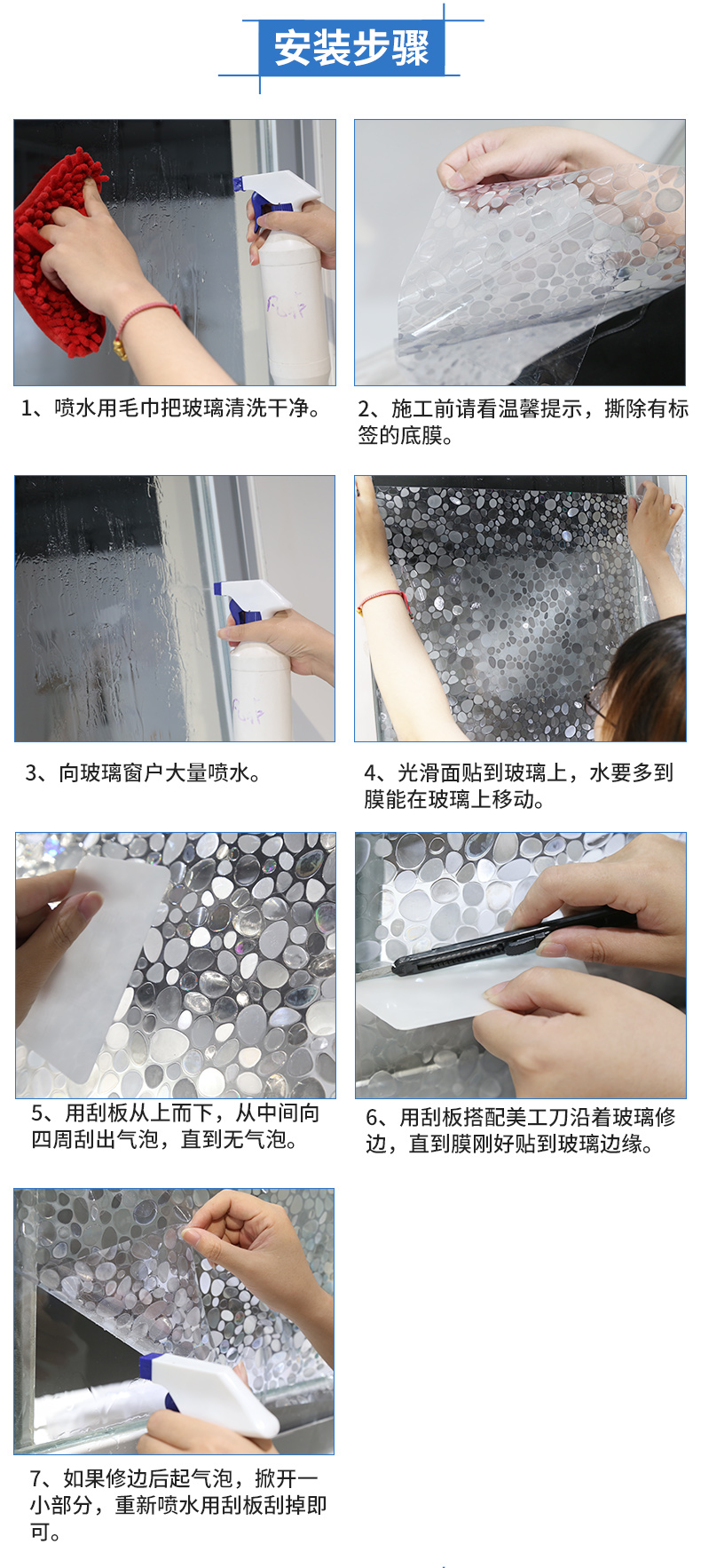 安装步骤

1、喷水用毛巾把玻璃清洗干净。

2、施工前请看温馨提示，撕除有标签的底膜。

3、向玻璃窗户大量喷水。

4、光滑面贴到玻璃上，水要多到膜能在玻璃上移动。

5、用刮板从上而下，从中间向四周刮出气泡，直到无气泡。

6、用刮板搭配美工刀沿着玻璃修边，直到膜刚好贴到玻璃边缘。

7、如果修边后起气泡，掀开一小部分，重新喷水用刮板刮掉即可。