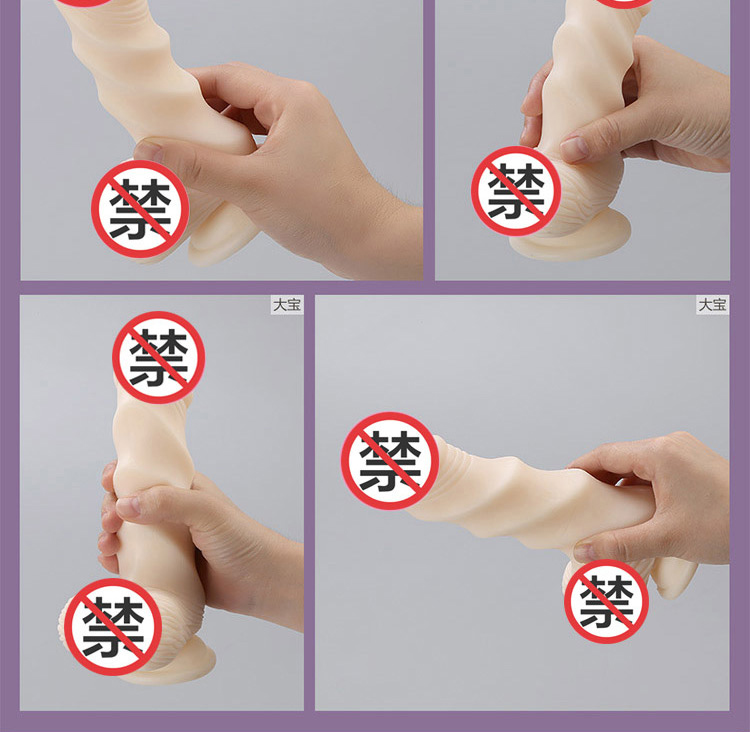 禁

禁

大宝

禁

禁

大宝

禁

禁