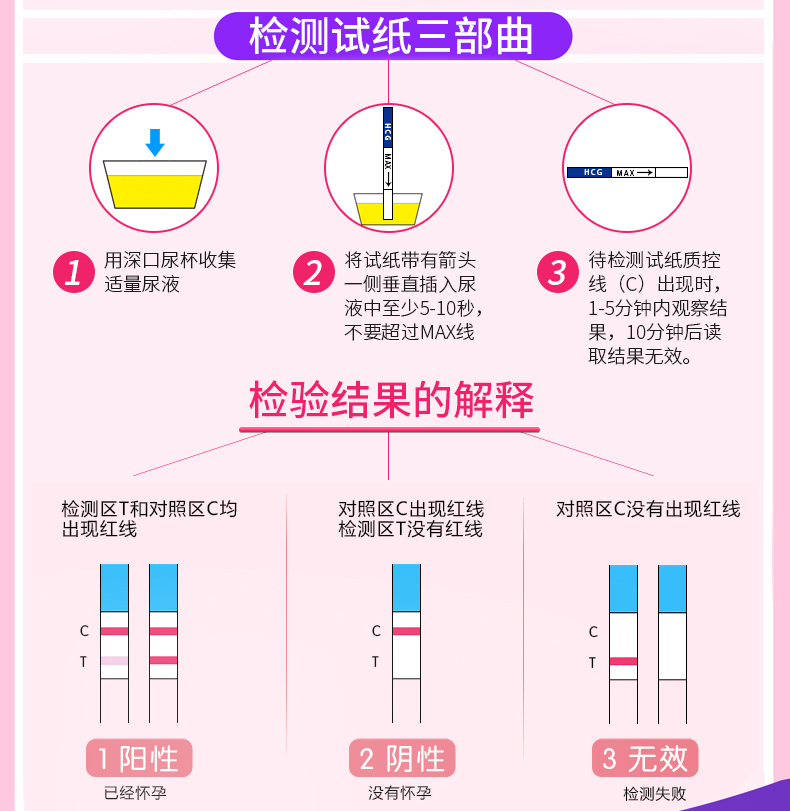 检测试纸三部曲

HCG
MAX

HCG MAX

1 用深口尿杯收集适量尿液

2 将试纸带有箭头一侧垂直插入尿液中至少5-10秒，不要超过MAX线

3 待检测试纸质控线（C）出现时，1-5分钟内观察结果，10分钟后读取结果无效。

检验结果的解释

检测区T和对照区C均出现红线

C
T

1 阳性
已经怀孕

对照区C出现红线
检测区T没有红线

C
T

2 阴性
没有怀孕

对照区C没有出现红线

C
T

3 无效
检测失败