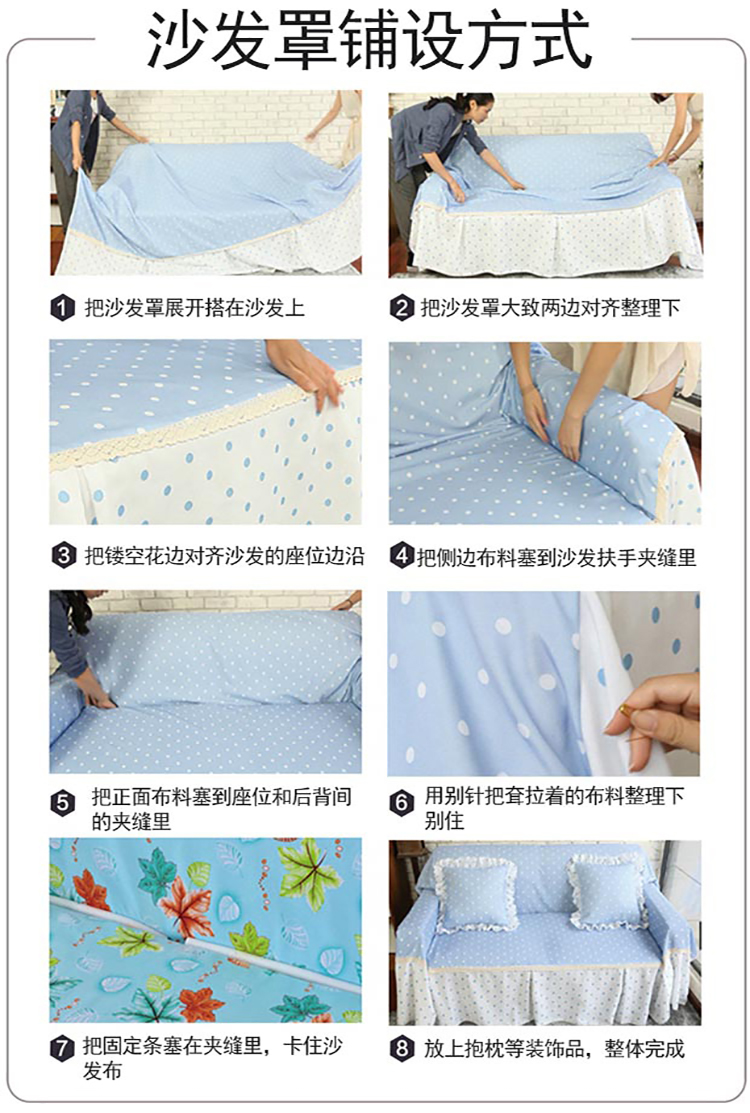 沙发罩铺设方式

1 把沙发罩展开搭在沙发上

2 把沙发罩大致两边对齐整理下

3 把镂空花边对齐沙发的座位边沿

4 把侧边布料塞到沙发扶手夹缝里

5 把正面布料塞到座位和后背间的夹缝里

6 用别针把耷拉着的布料整理下别住

7 把固定条塞在夹缝里，卡住沙发布

8 放上抱枕等装饰品，整体完成