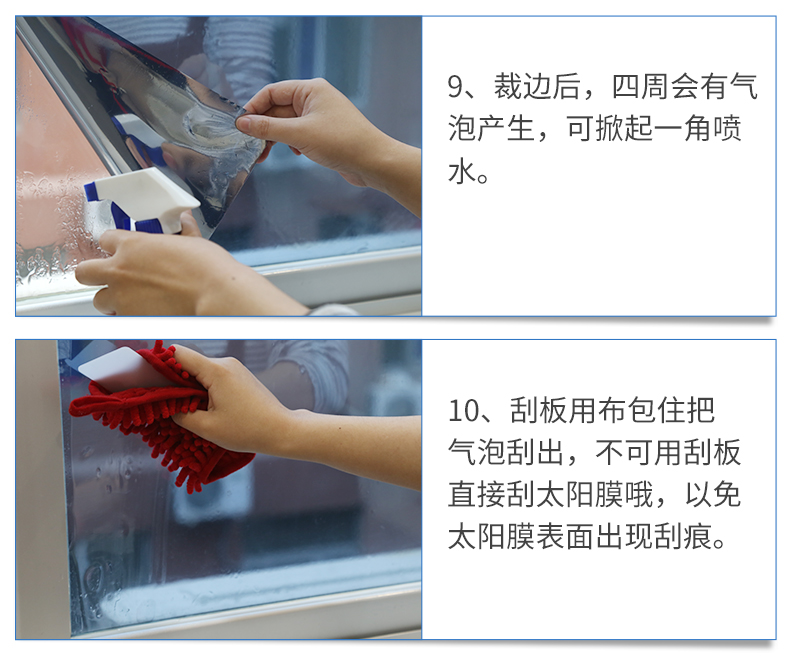 9、裁边后，四周会有气泡产生，可掀起一角喷水。

10、刮板用布包住把气泡刮出，不可用刮板直接刮太阳膜哦，以免太阳膜表面出现刮痕。