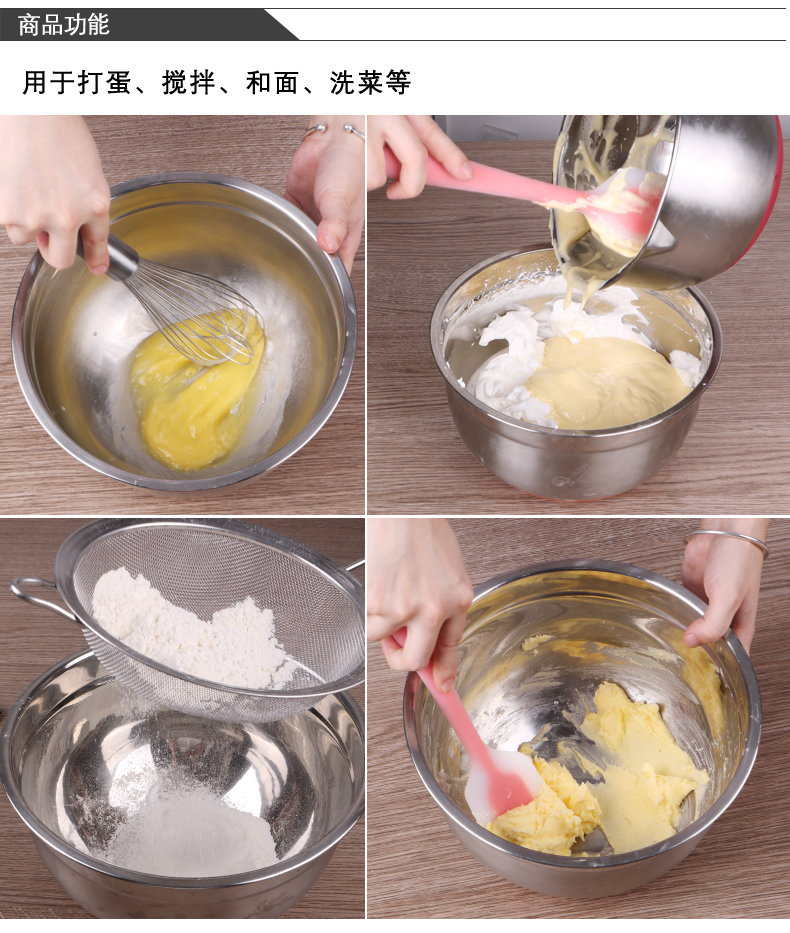 商品功能

用于打蛋、搅拌、和面、洗菜等