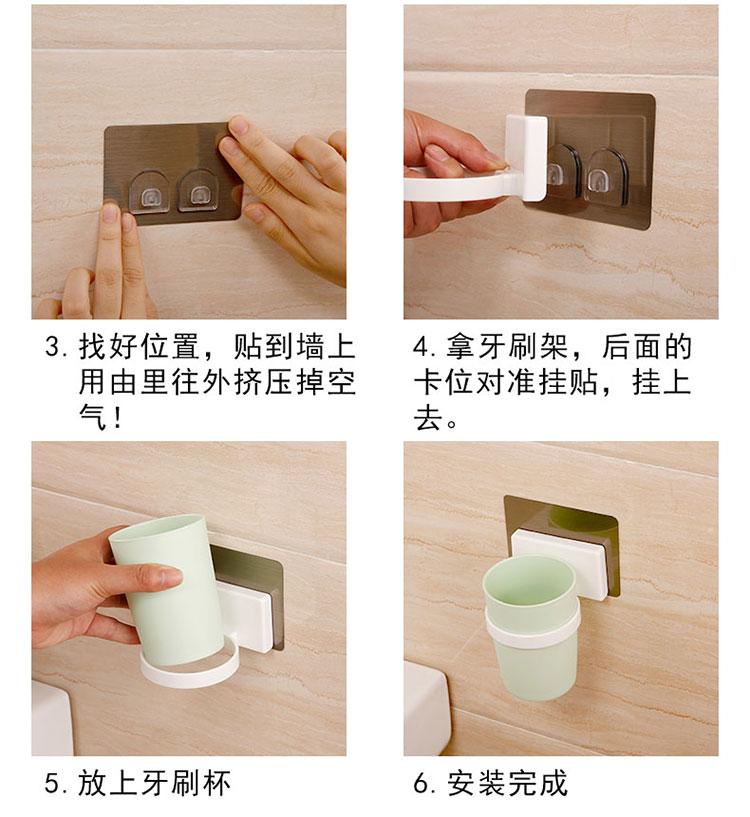 3. 找好位置，贴到墙上用由里往外挤压掉空气！

4. 拿牙刷架，后面的卡位对准挂贴，挂上去。

5. 放上牙刷杯

6. 安装完成