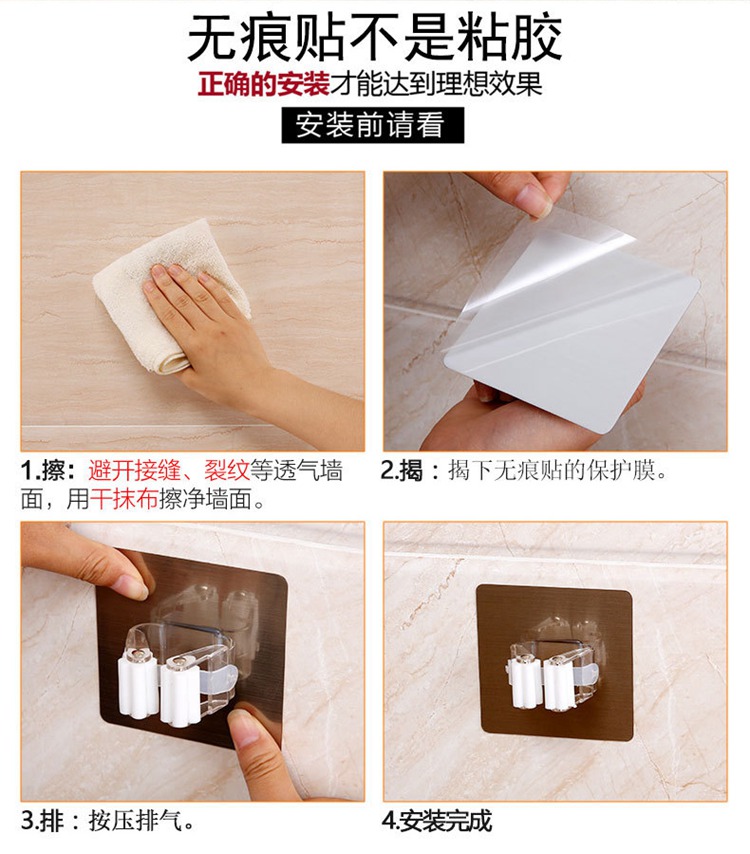 无痕贴不是粘胶

正确的安装才能达到理想效果

安装前请看

1.擦：避开接缝、裂纹等透气墙面，用干抹布擦净墙面。

2.揭：揭下无痕贴的保护膜。

3.排：按压排气。

4.安装完成