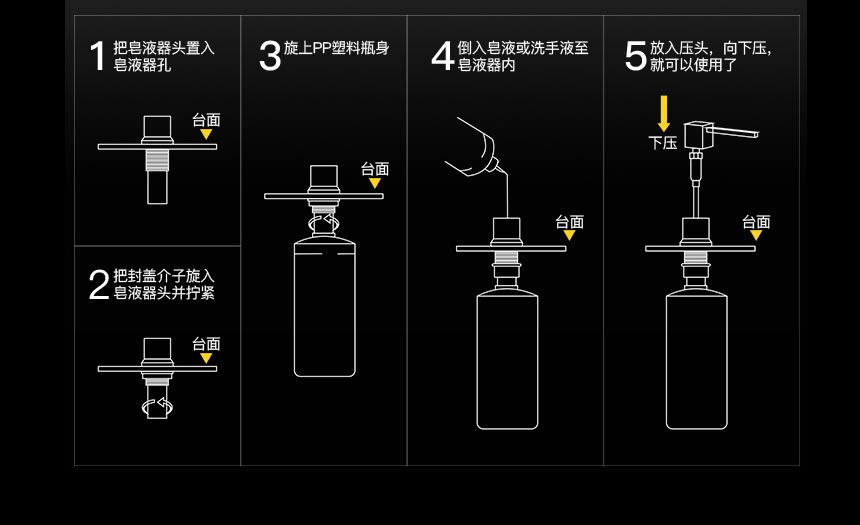 1 把皂液器头置入皂液器孔

台面

2 把封盖介子旋入皂液器头并拧紧

台面

3 旋上PP塑料瓶身

台面

4 倒入皂液或洗手液至皂液器内

台面

5 放入压头，向下压，就可以使用了

下压

台面