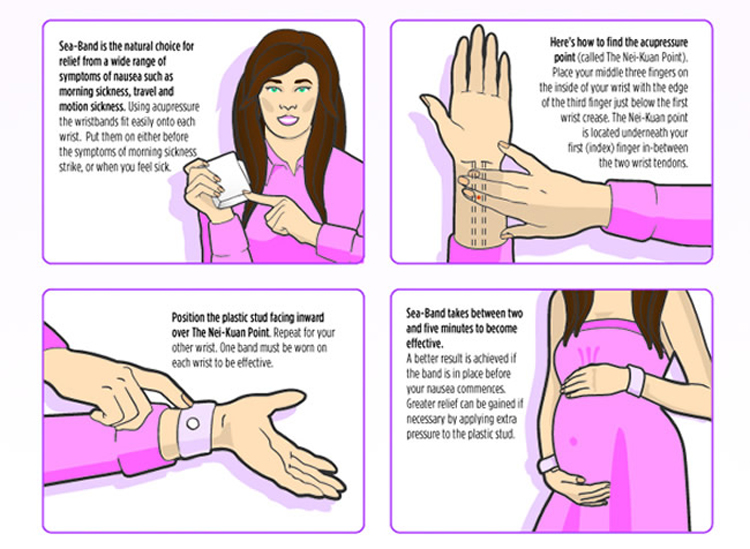 Sea-Band is the natural choice for relief from a wide range of symptoms of nausea such as morning sickness, travel and motion sickness. Using acupressure the wristbands fit easily onto each wrist. Put them on either before the symptoms of morning sickness strike, or when you feel sick.

Here's how to find the acupressure point (called The Nei-Kuan Point). Place your middle three fingers on the inside of your wrist with the edge of the third finger just below the first wrist crease. The Nei-Kuan point is located underneath your first (index) finger in-between the two wrist tendons.

Position the plastic stud facing inward over The Nei-Kuan Point. Repeat for your other wrist. One band must be worn on each wrist to be effective.

Sea-Band takes between two and five minutes to become effective.
A better result is achieved if the band is in place before your nausea commences. Greater relief can be gained if necessary by applying extra pressure to the plastic stud.