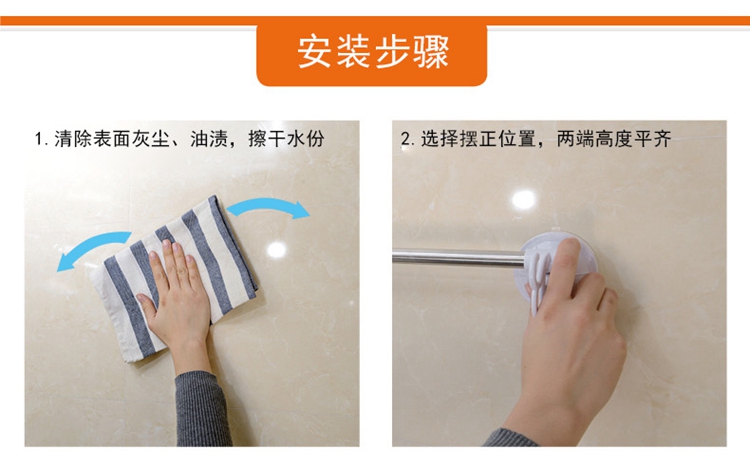 安装步骤

1. 清除表面灰尘、油渍，擦干水份

2. 选择摆正位置，两端高度平齐