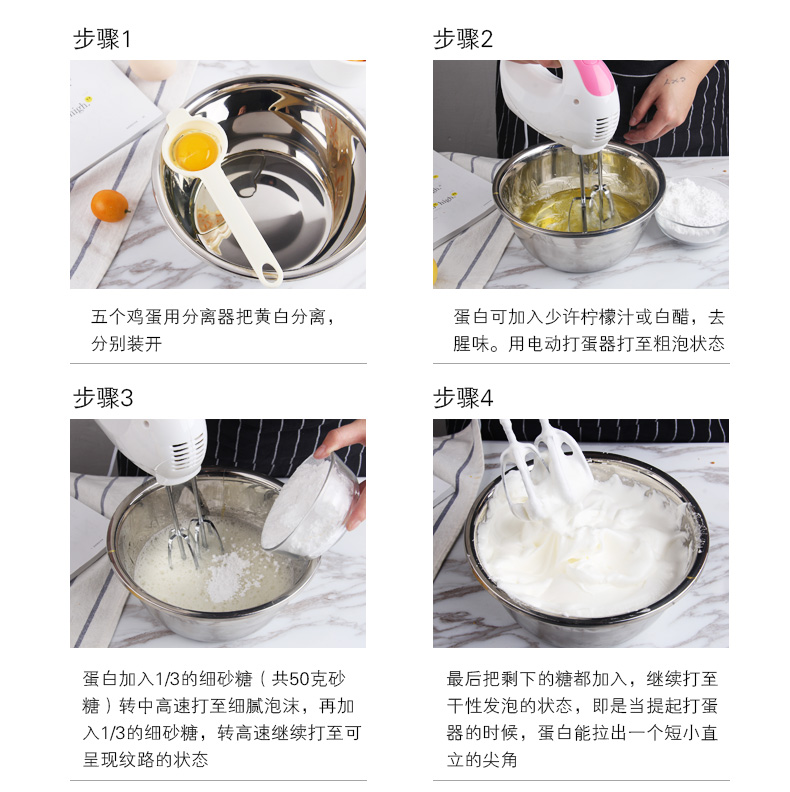 步骤1

五个鸡蛋用分离器把黄白分离，分别装开

步骤2

蛋白可加入少许柠檬汁或白醋，去腥味。用电动打蛋器打至粗泡状态

步骤3

蛋白加入1/3的细砂糖（共50克砂糖）转中高速打至细腻泡沫，再加入1/3的细砂糖，转高速继续打至可呈现纹路的状态

步骤4

最后把剩下的糖都加入，继续打至干性发泡的状态，即是当提起打蛋器的时候，蛋白能拉出一个短小直立的尖角