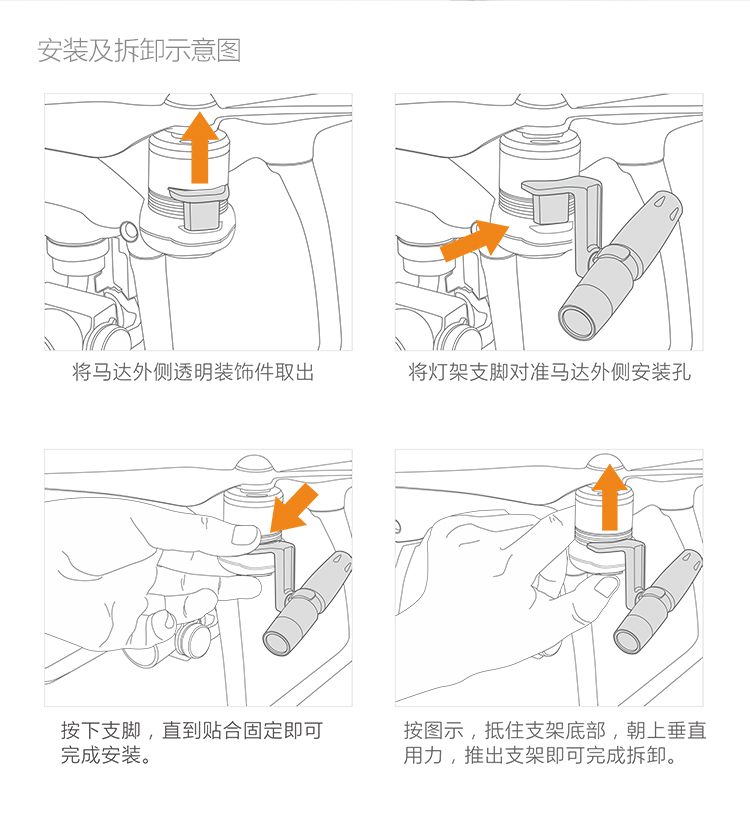 安装及拆卸示意图

将马达外侧透明装饰件取出

将灯架支脚对准马达外侧安装孔

按下支脚，直到贴合固定即可完成安装。

按图示，抵住支架底部，朝上垂直用力，推出支架即可完成拆卸。