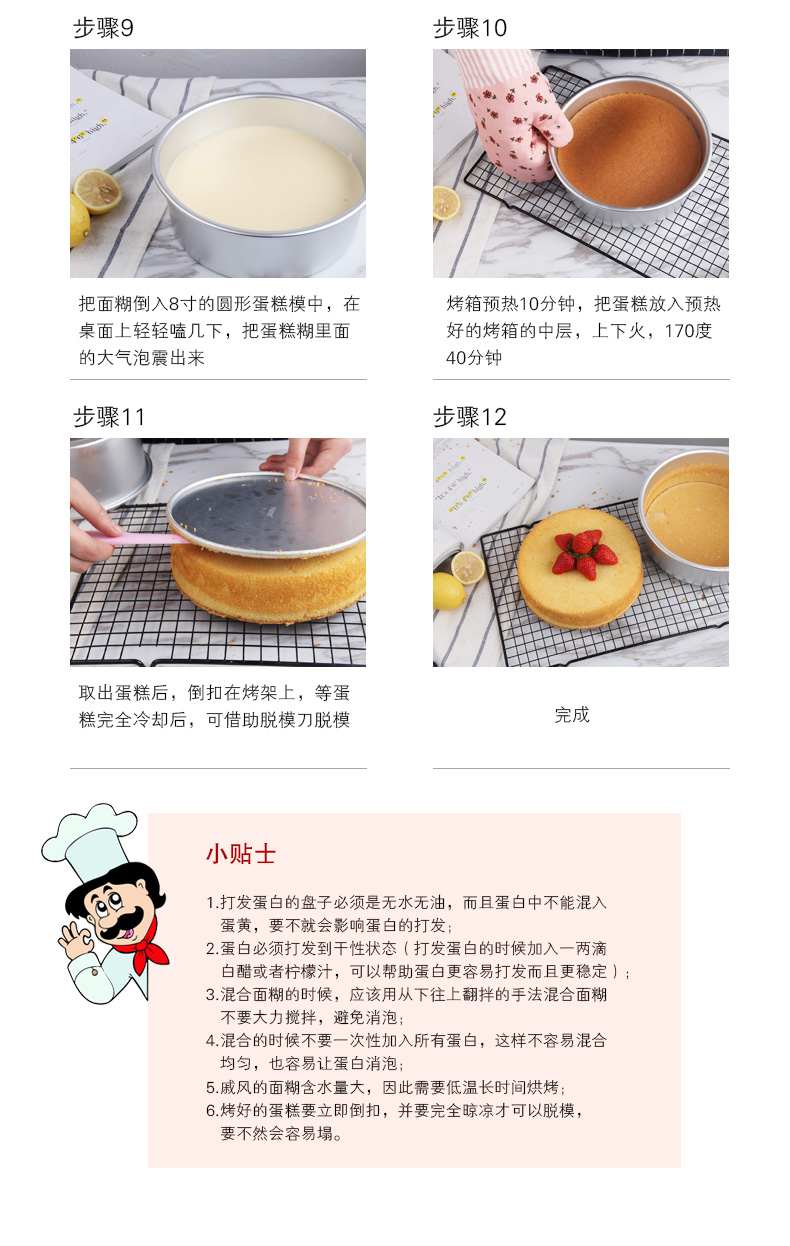 步骤9

把面糊倒入8寸的圆形蛋糕模中，在桌面上轻轻嗑几下，把蛋糕糊里面的大气泡震出来

步骤10

烤箱预热10分钟，把蛋糕放入预热好的烤箱的中层，上下火，170度40分钟

步骤11

取出蛋糕后，倒扣在烤架上，等蛋糕完全冷却后，可借助脱模刀脱模

步骤12

完成

小贴士

1.打发蛋白的盘子必须是无水无油，而且蛋白中不能混入蛋黄，要不就会影响蛋白的打发；
2.蛋白必须打发到干性状态（打发蛋白的时候加入一两滴白醋或者柠檬汁，可以帮助蛋白更容易打发而且更稳定）；
3.混合面糊的时候，应该用从下往上翻拌的手法混合面糊不要大力搅拌，避免消泡；
4.混合的时候不要一次性加入所有蛋白，这样不容易混合均匀，也容易让蛋白消泡；
5.戚风的面糊含水量大，因此需要低温长时间烘烤；
6.烤好的蛋糕要立即倒扣，并要完全晾凉才可以脱模，要不然会容易塌。