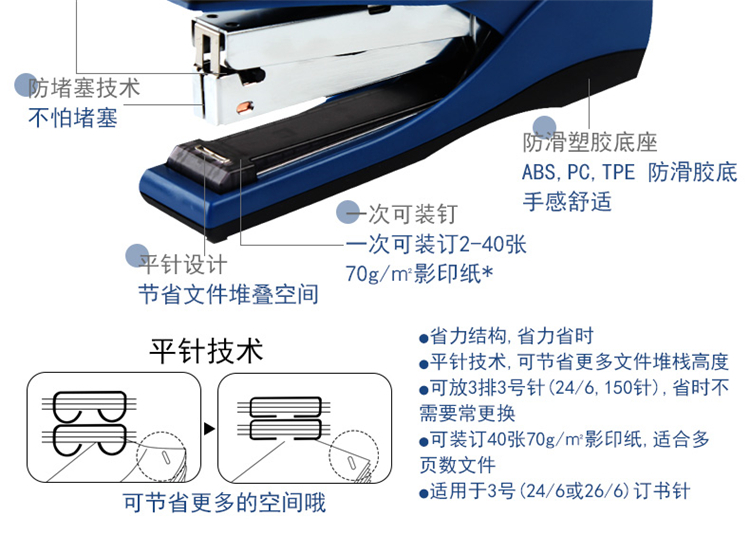 防堵塞技术
不怕堵塞

防滑塑胶底座
ABS,PC,TPE 防滑胶底
手感舒适

一次可装钉
一次可装订2-40张
70g/m²影印纸*

平针设计
节省文件堆叠空间

平针技术

可节省更多的空间哦

●省力结构,省力省时
●平针技术,可节省更多文件堆栈高度
●可放3排3号针(24/6,150针),省时不需要常更换
●可装订40张70g/m²影印纸,适合多页数文件
●适用于3号(24/6或26/6)订书针