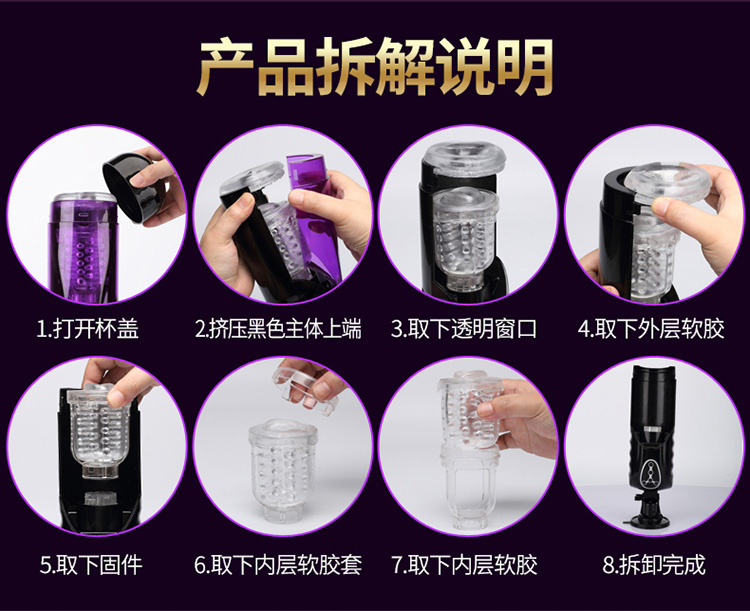 产品拆解说明

1.打开杯盖

2.挤压黑色主体上端

3.取下透明窗口

4.取下外层软胶

5.取下固件

6.取下内层软胶套

7.取下内层软胶

8.拆卸完成