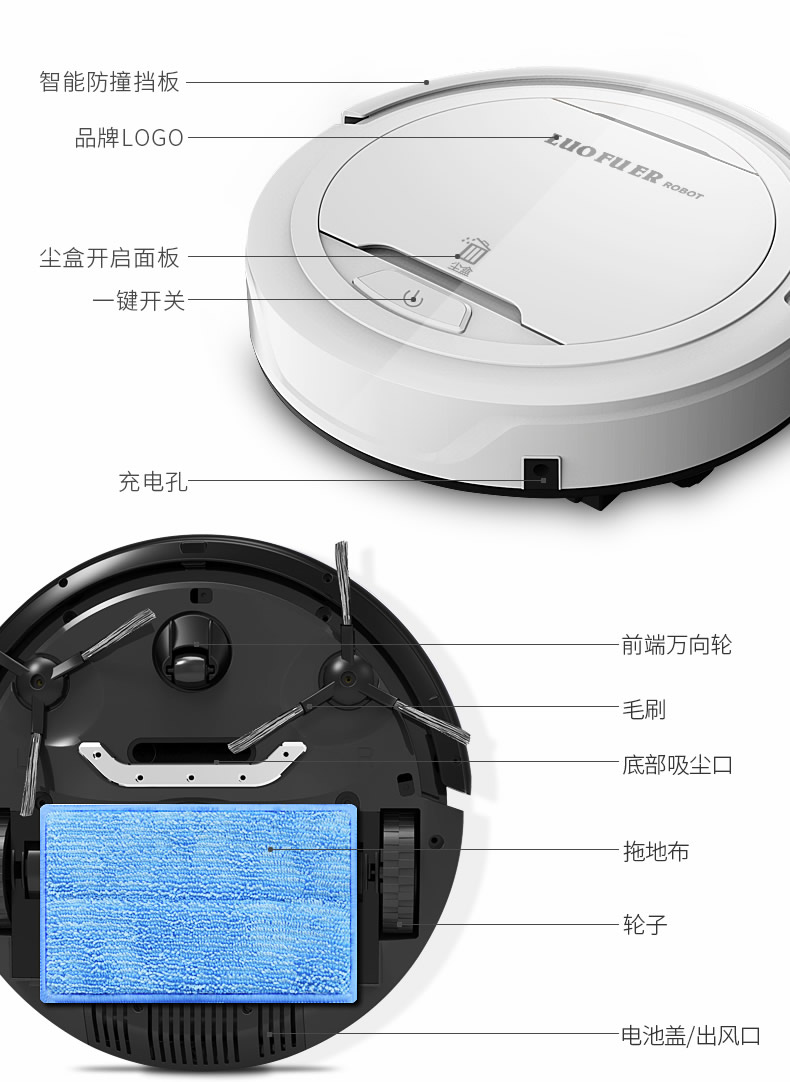 智能防撞挡板

品牌LOGO

LUO FU ER ROBOT

尘盒开启面板

尘盒

一键开关

充电孔

前端万向轮

毛刷

底部吸尘口

拖地布

轮子

电池盖/出风口