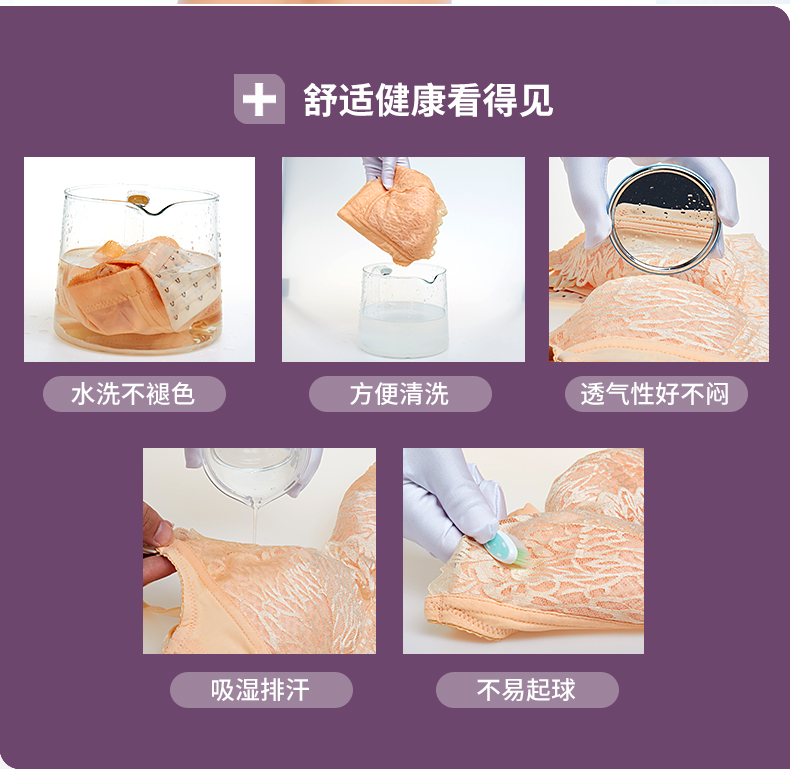 舒适健康看得见

水洗不褪色

方便清洗

透气性好不闷

吸湿排汗

不易起球